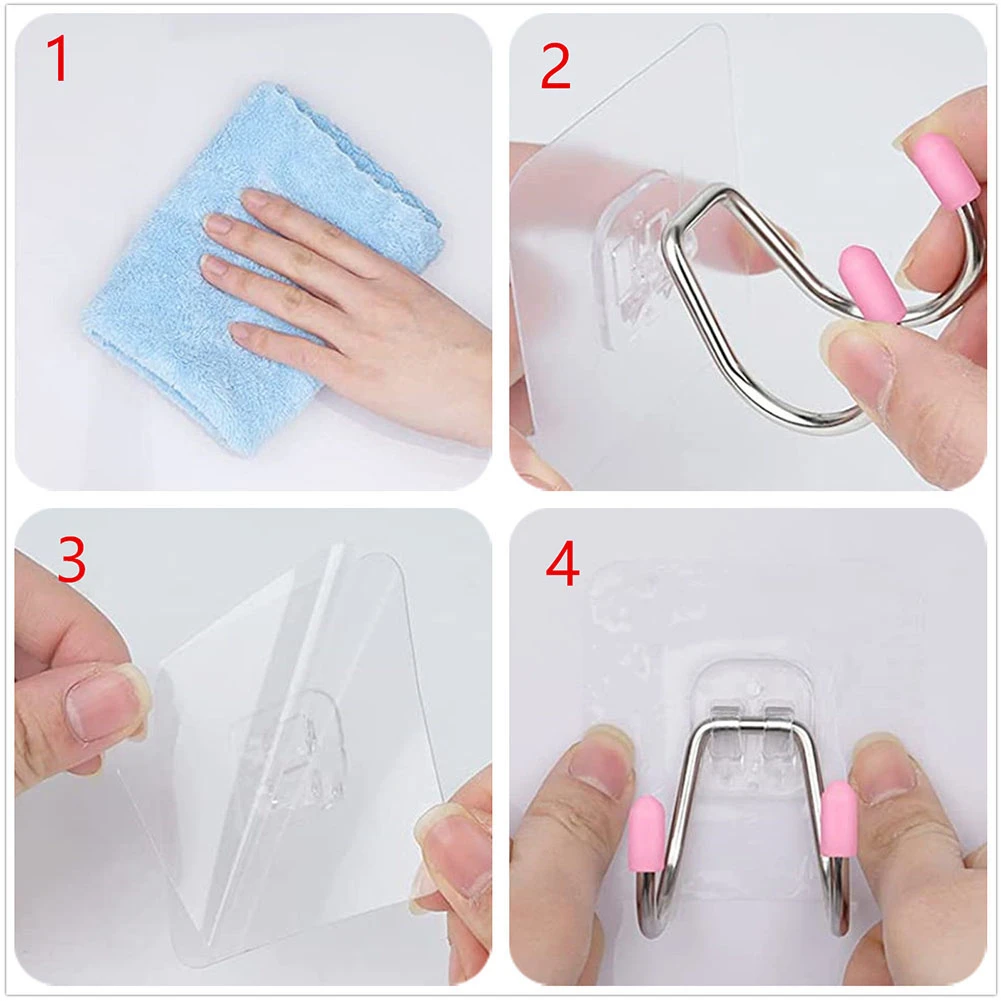 1

2

3

4