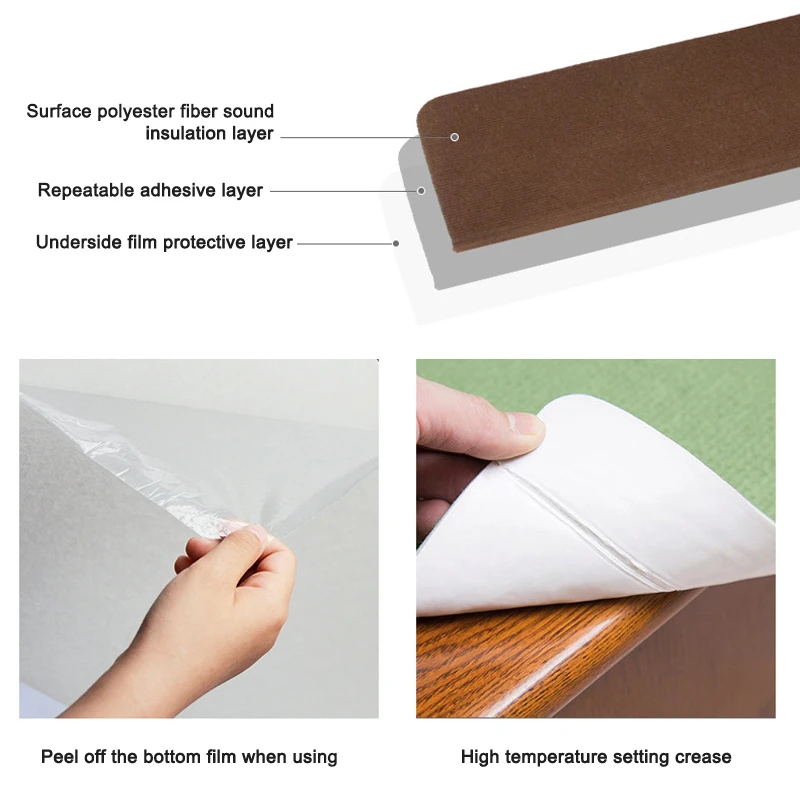 Surface polyester fiber sound insulation layer

Repeatable adhesive layer

Underside film protective layer

Peel off the bottom film when using

High temperature setting crease