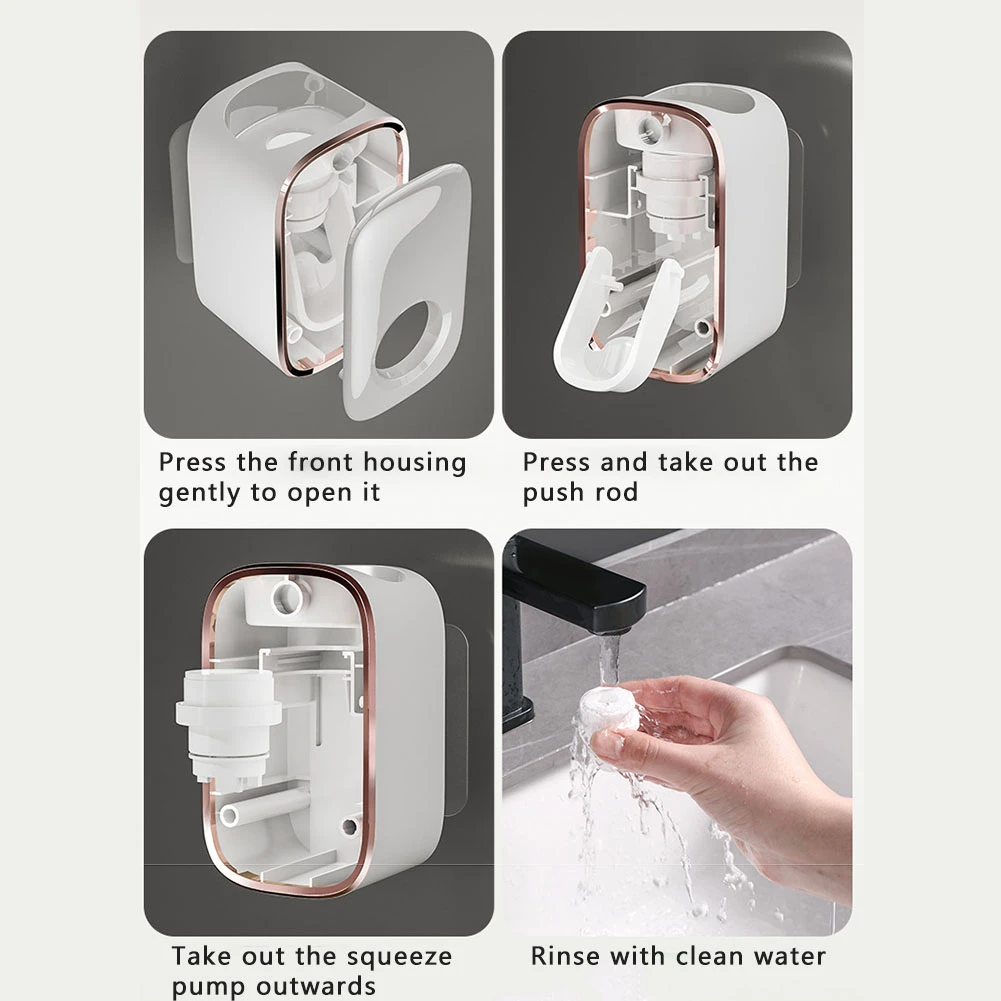 Press the front housing gently to open it

Press and take out the push rod

Take out the squeeze pump outwards

Rinse with clean water