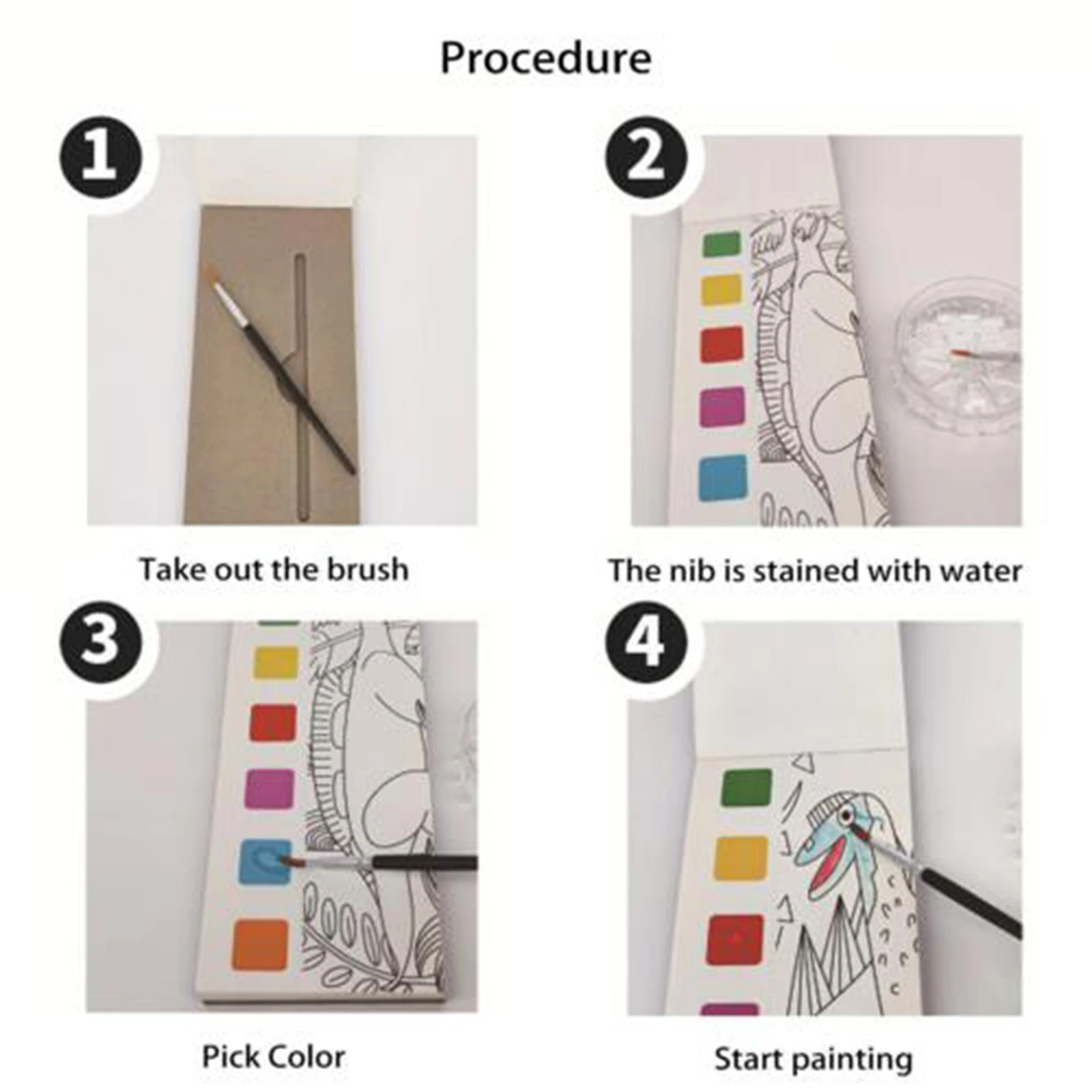 Procedure

1

Take out the brush

2

The nib is stained with water

3

Pick Color

4

Start painting