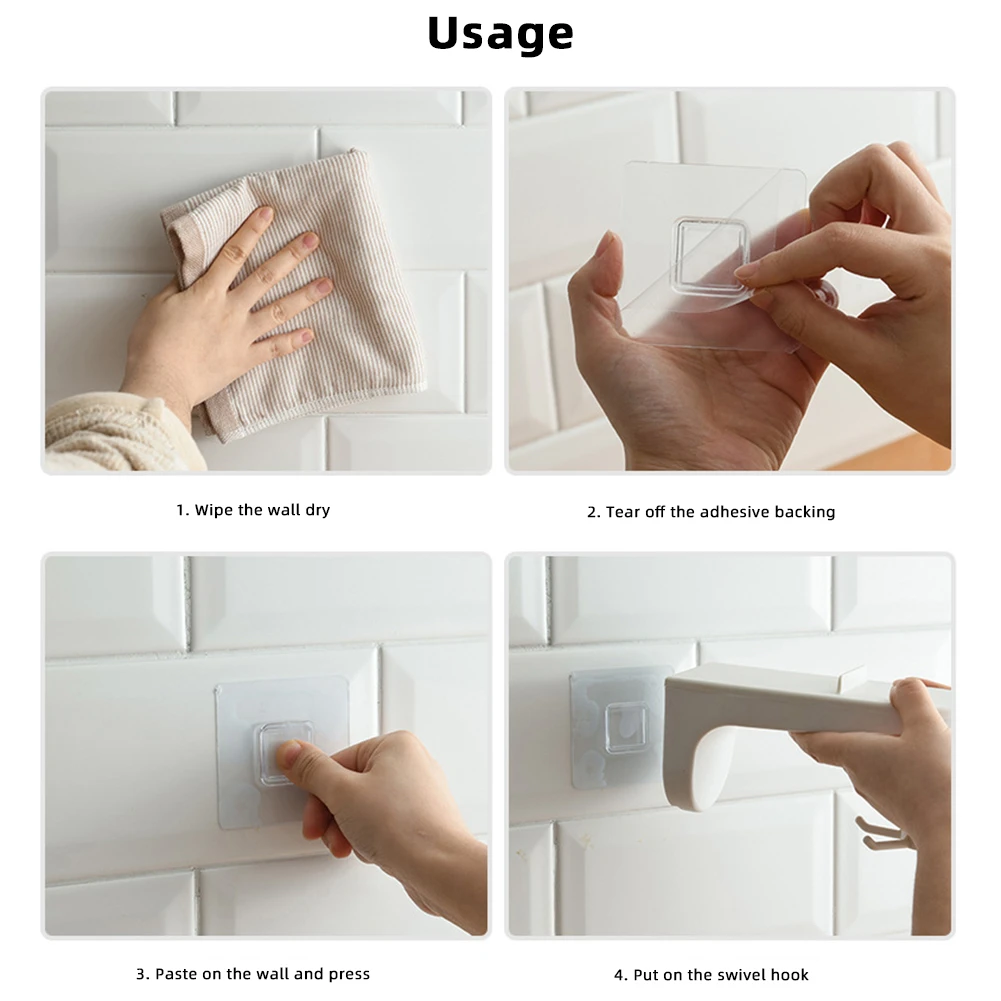 Usage

1. Wipe the wall dry

2. Tear off the adhesive backing

3. Paste on the wall and press

4. Put on the swivel hook