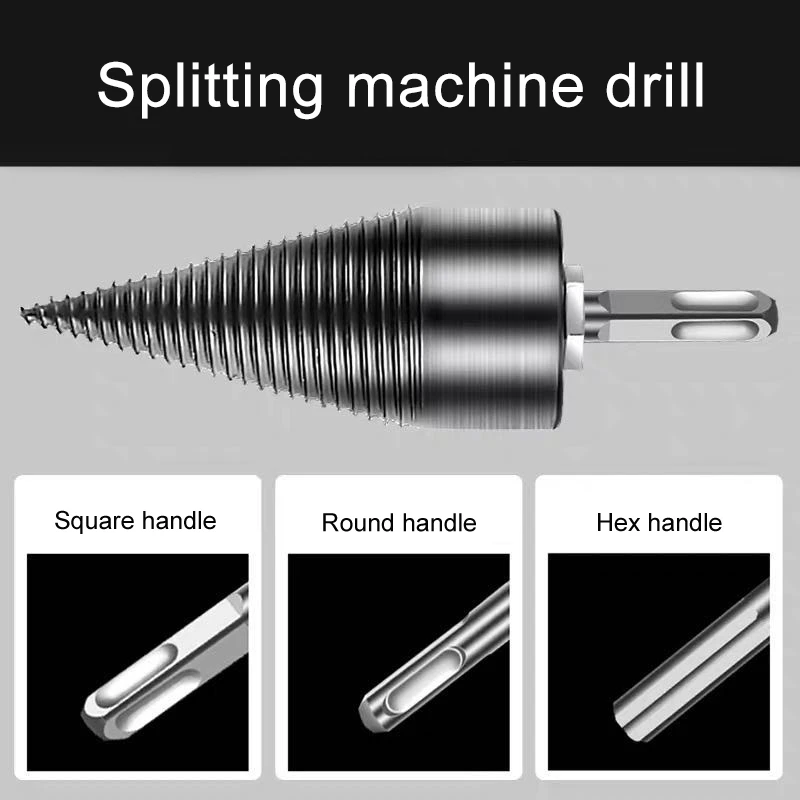 Splitting machine drill

Square handle

Round handle

Hex handle