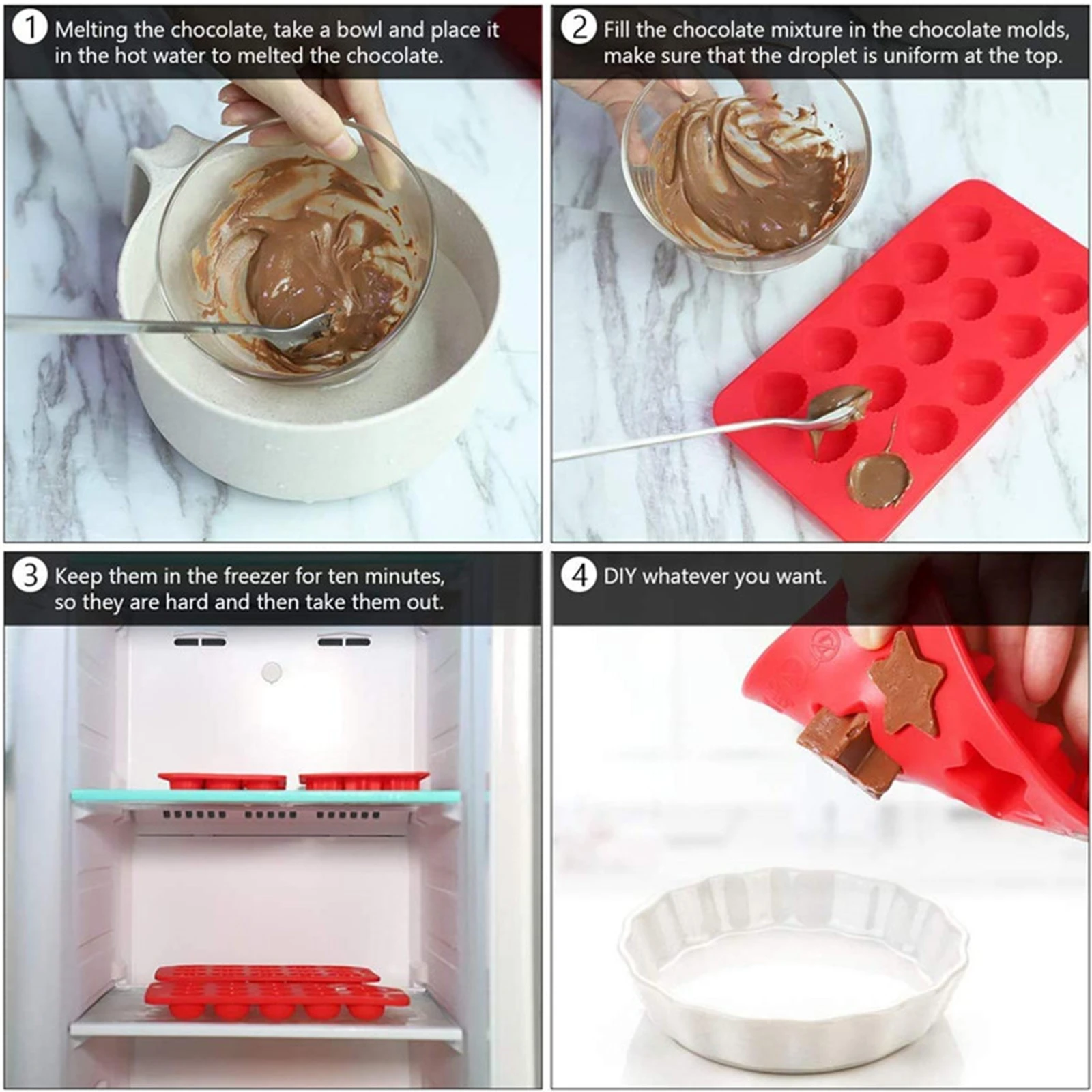 1 Melting the chocolate, take a bowl and place it in the hot water to melted the chocolate.

2 Fill the chocolate mixture in the chocolate molds, make sure that the droplet is uniform at the top.

3 Keep them in the freezer for ten minutes, so they are hard and then take them out.

4 DIY whatever you want.