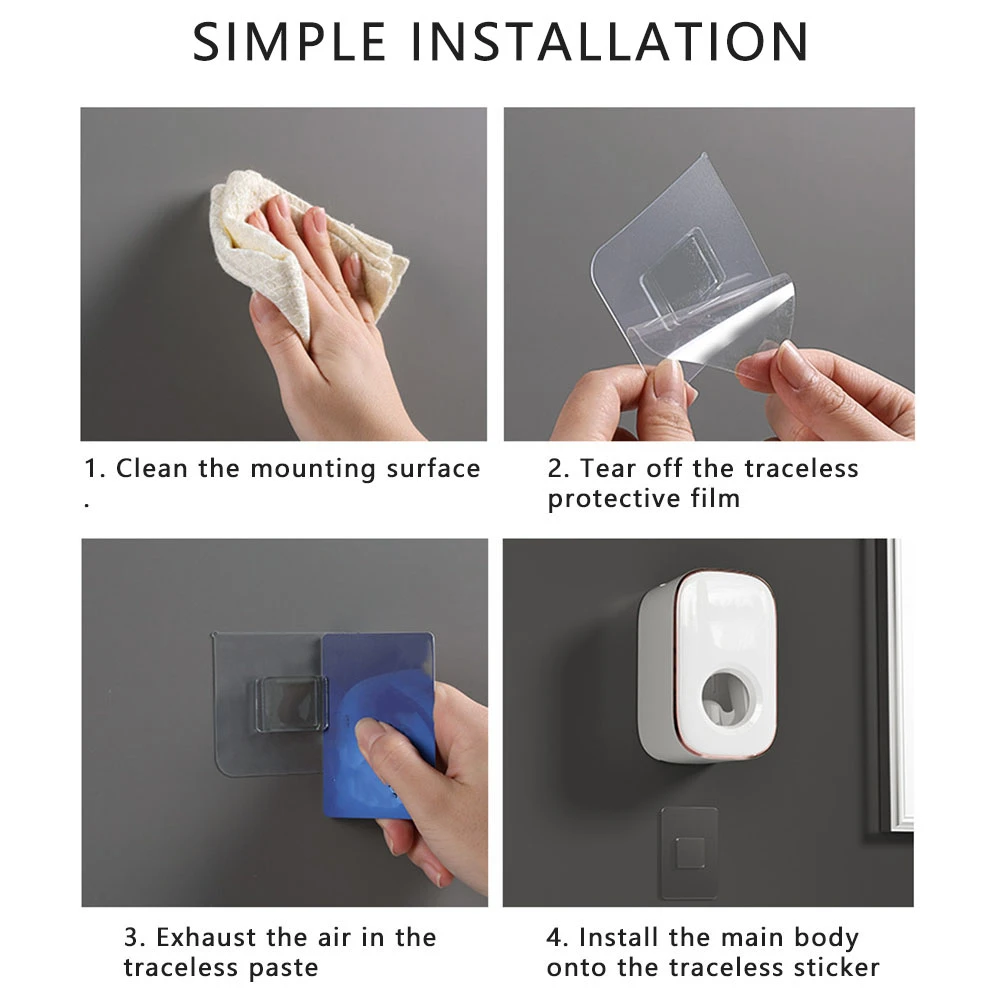 SIMPLE INSTALLATION

1. Clean the mounting surface
.

2. Tear off the traceless protective film

3. Exhaust the air in the traceless paste

4. Install the main body onto the traceless sticker