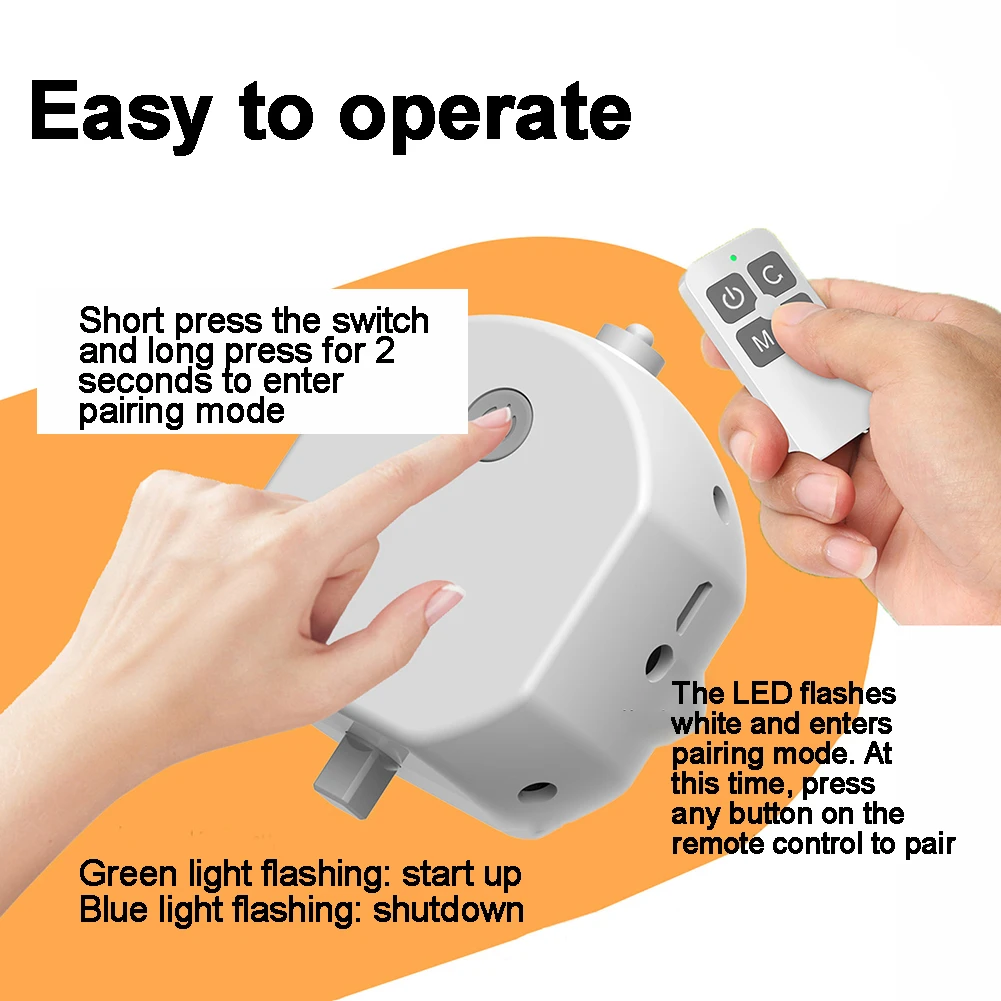 Easy to operate

Short press the switch and long press for 2 seconds to enter pairing mode

C

M

The LED flashes white and enters pairing mode. At this time, press any button on the remote control to pair

Green light flashing: start up
Blue light flashing: shutdown