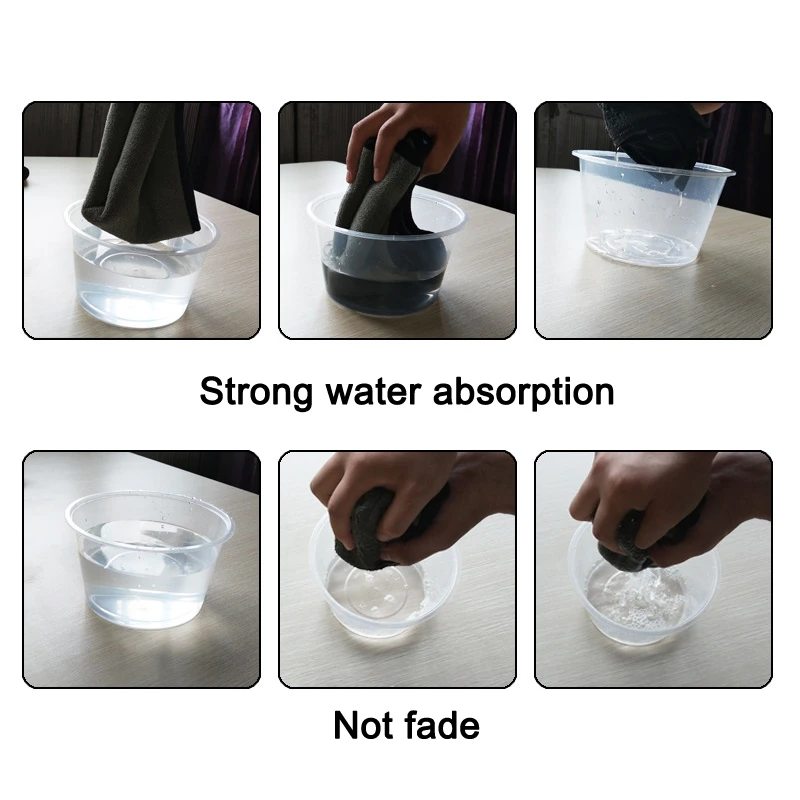 Strong water absorption

Not fade