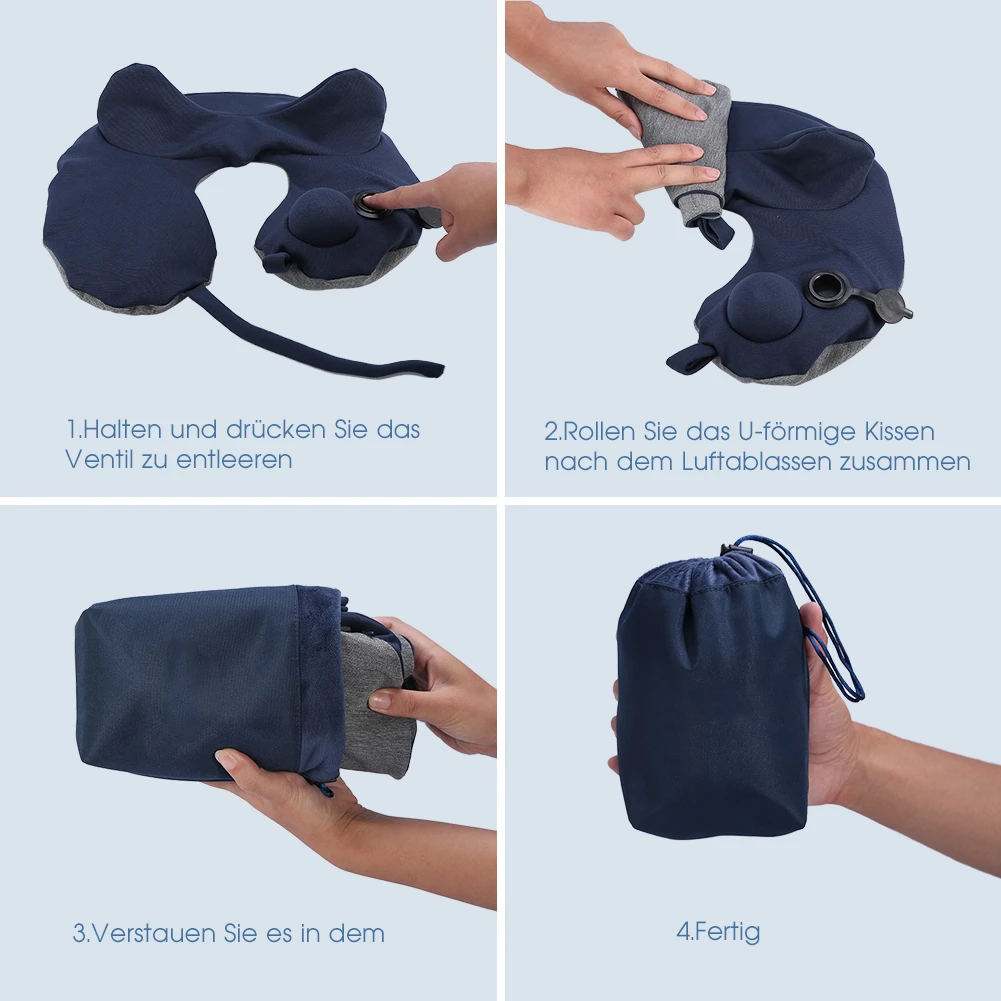 1.Halten und drücken Sie das Ventil zu entleeren

2.Rollen Sie das U-förmige Kissen nach dem Luftablassen zusammen

3.Verstauen Sie es in dem

4.Fertig