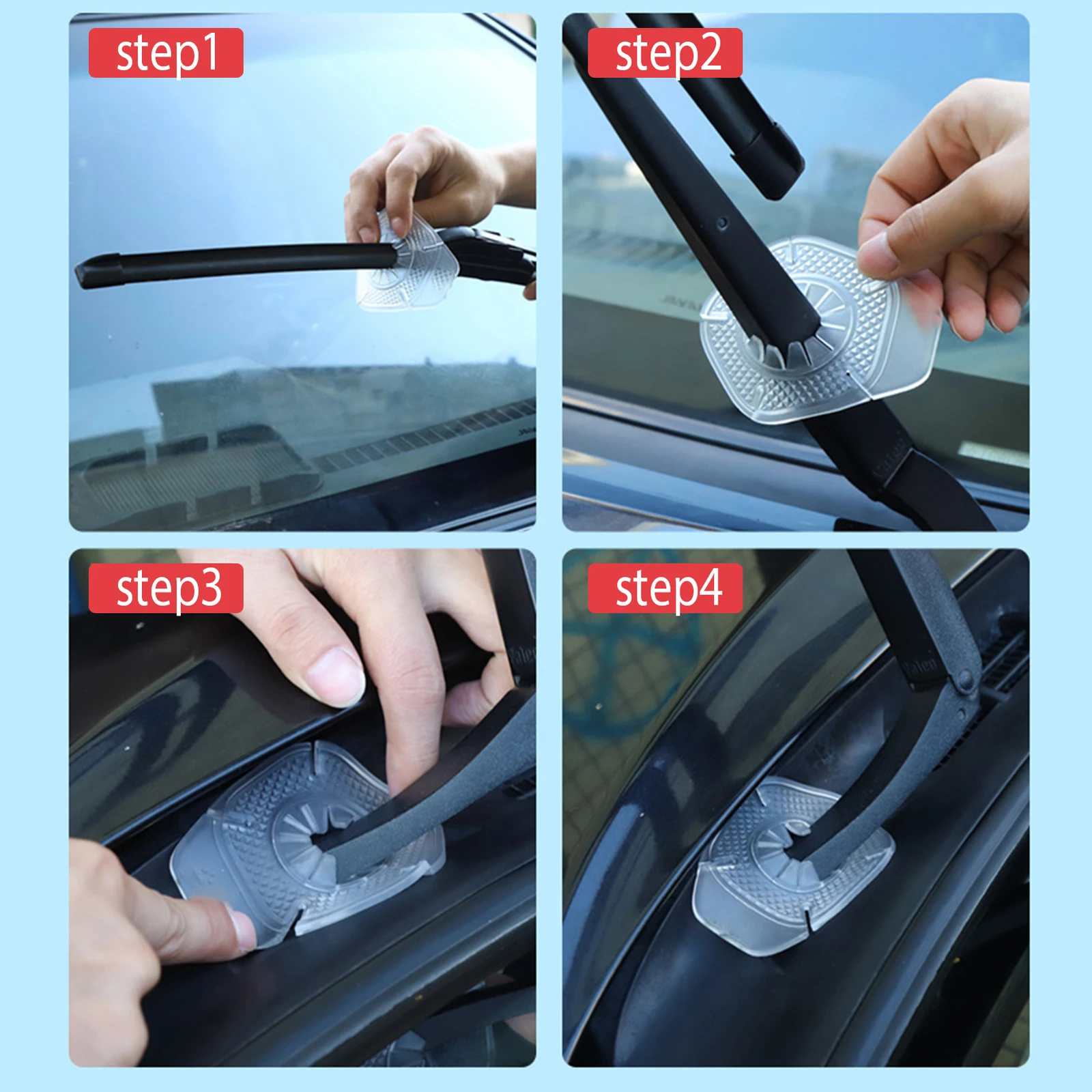 step1

step2

step3

step4