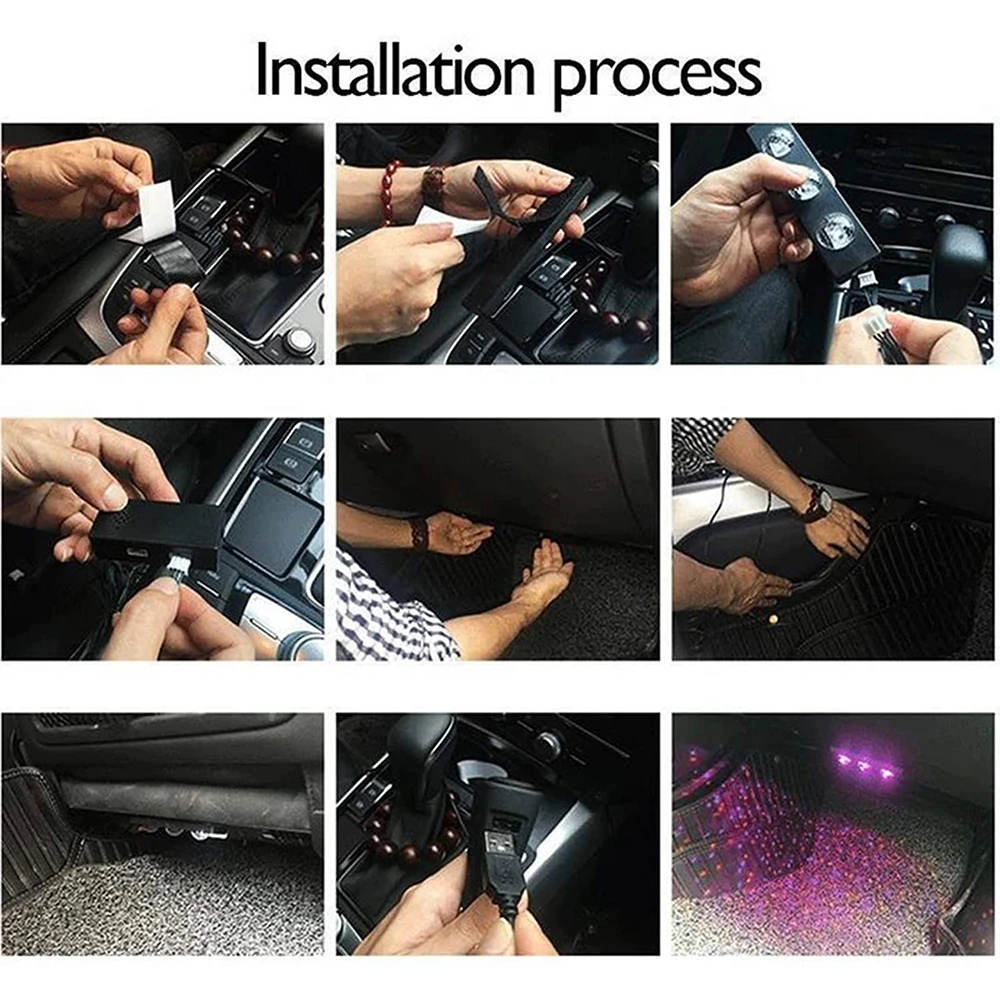 Installation process