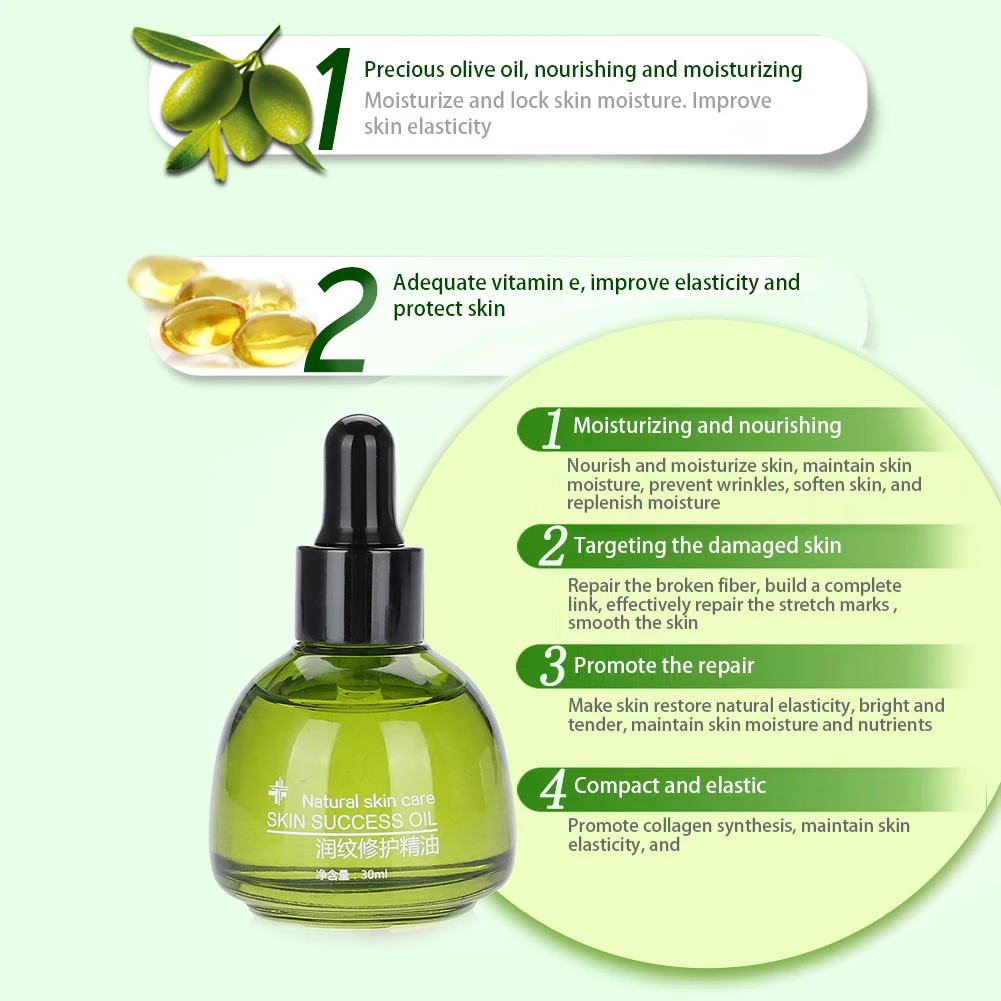 1 Precious olive oil, nourishing and moisturizing
Moisturize and lock skin moisture. Improve skin elasticity

2 Adequate vitamin e, improve elasticity and protect skin

1 Moisturizing and nourishing
Nourish and moisturize skin, maintain skin moisture, prevent wrinkles, soften skin, and replenish moisture

2 Targeting the damaged skin
Repair the broken fiber, build a complete link, effectively repair the stretch marks , smooth the skin

3 Promote the repair
Make skin restore natural elasticity, bright and tender, maintain skin moisture and nutrients

4 Compact and elastic
Promote collagen synthesis, maintain skin elasticity, and

Natural skin care
SKIN SUCCESS OIL
润纹修护精油
净含量：30ml