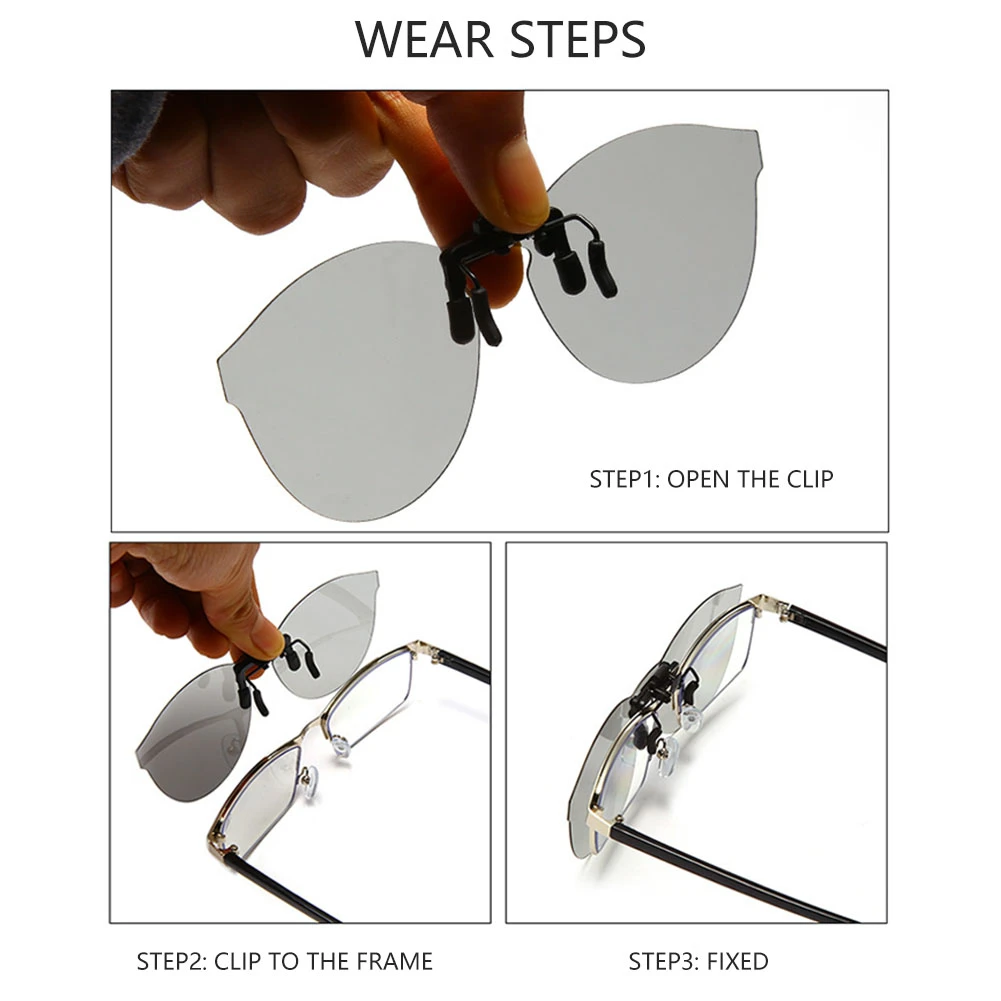 WEAR STEPS

STEP1: OPEN THE CLIP

STEP2: CLIP TO THE FRAME

STEP3: FIXED