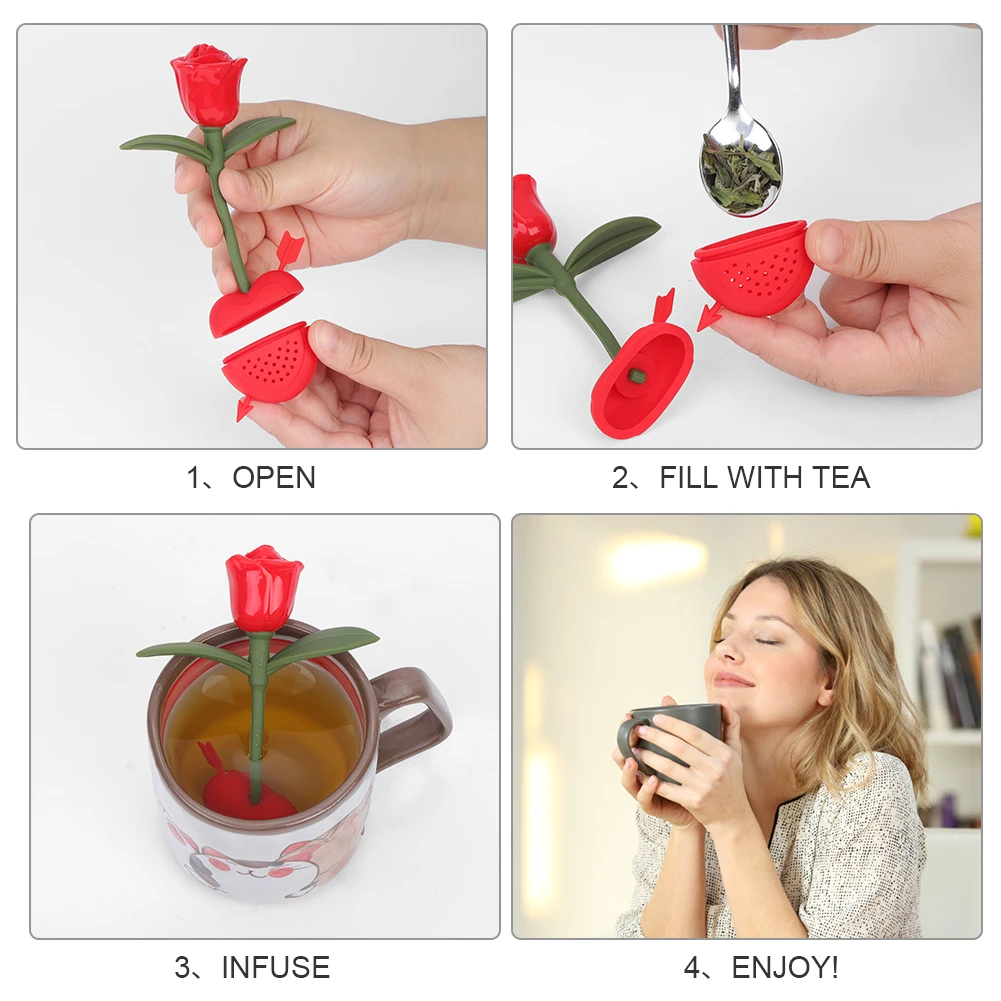 1、OPEN

2、FILL WITH TEA

3、INFUSE

4、ENJOY!