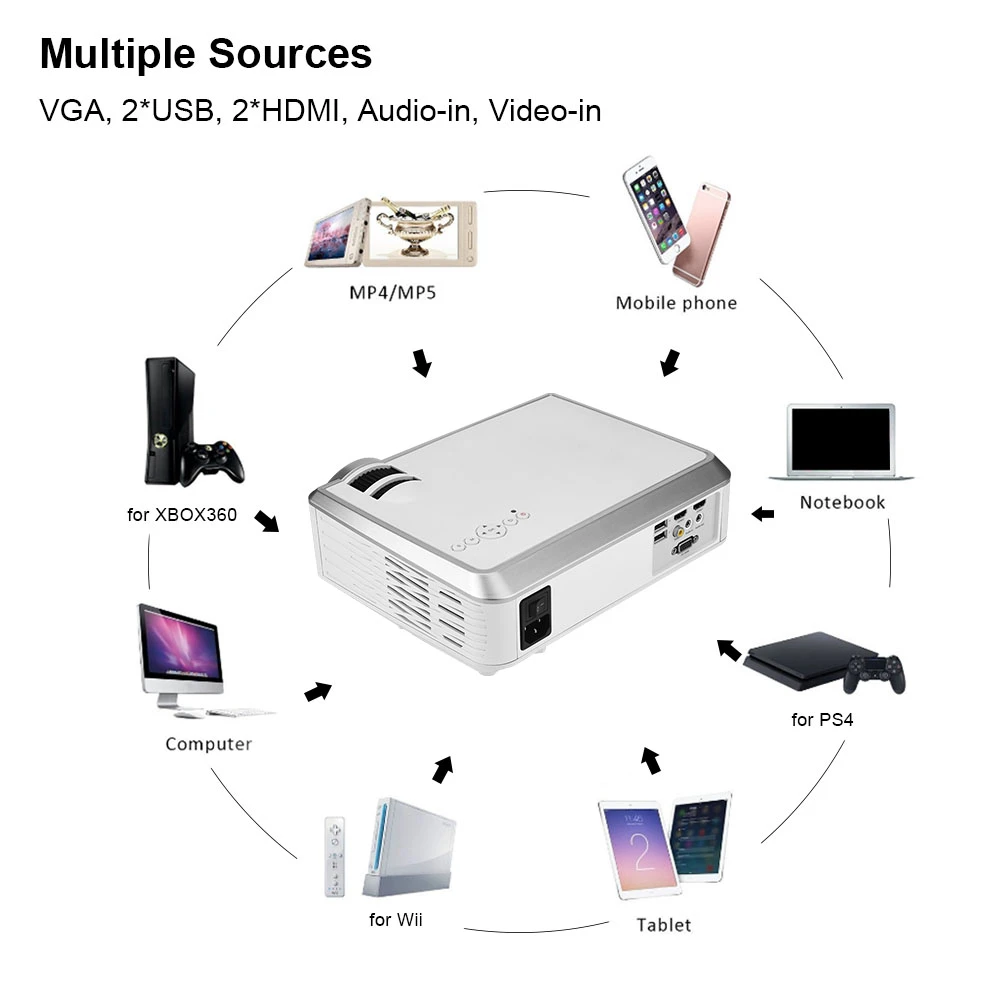 Multiple Sources

VGA, 2*USB, 2*HDMI, Audio-in, Video-in

MP4/MP5

Mobile phone

for XBOX360

Notebook

Computer

for PS4

for Wii

Tablet