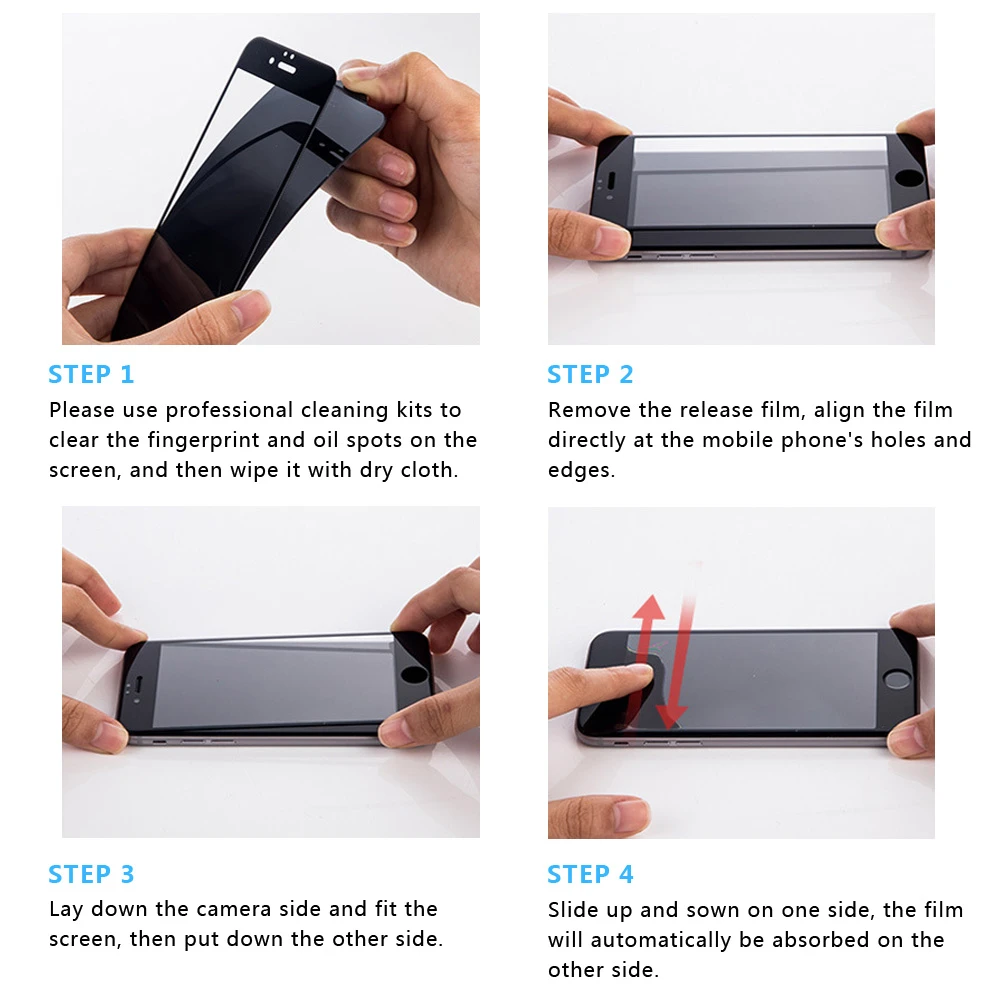 STEP 1
Please use professional cleaning kits to clear the fingerprint and oil spots on the screen, and then wipe it with dry cloth.

STEP 2
Remove the release film, align the film directly at the mobile phone's holes and edges.

STEP 3
Lay down the camera side and fit the screen, then put down the other side.

STEP 4
Slide up and sown on one side, the film will automatically be absorbed on the other side.