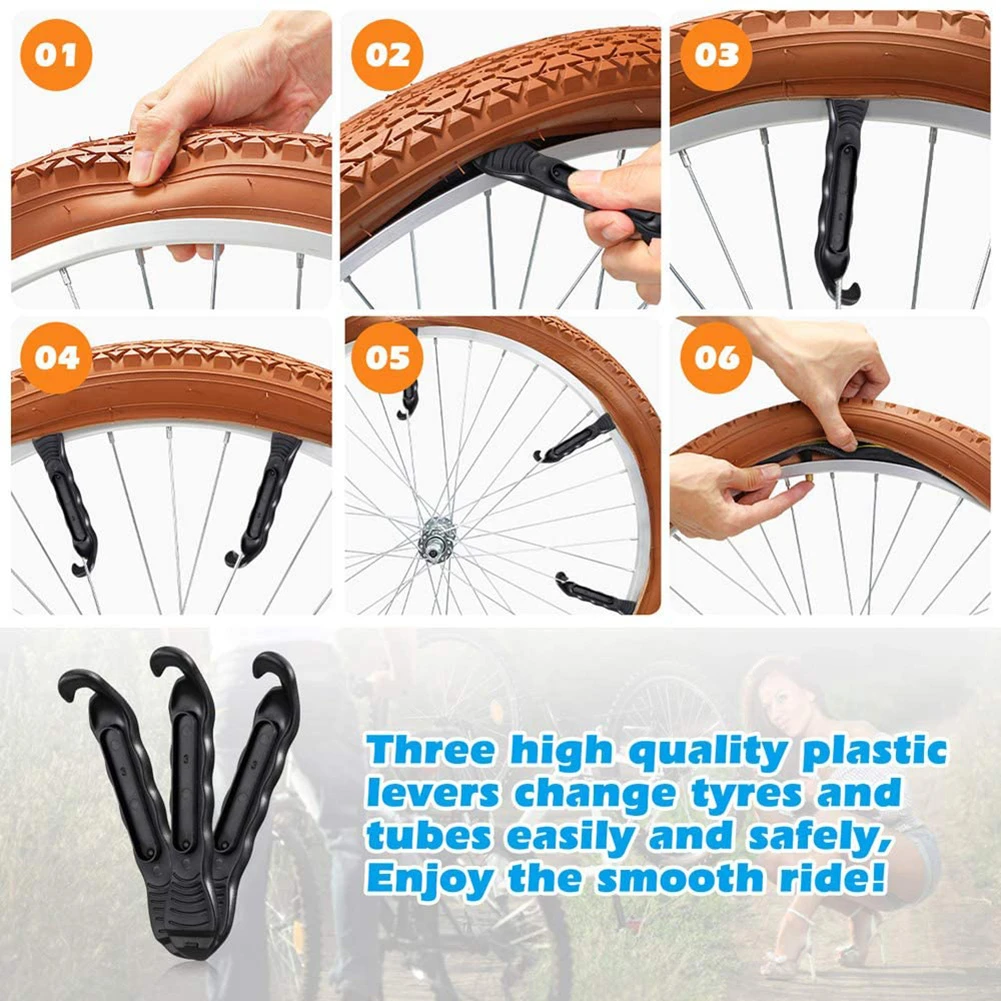 01

02

03

04

05

06

Three high quality plastic levers change tyres and tubes easily and safely, Enjoy the smooth ride!