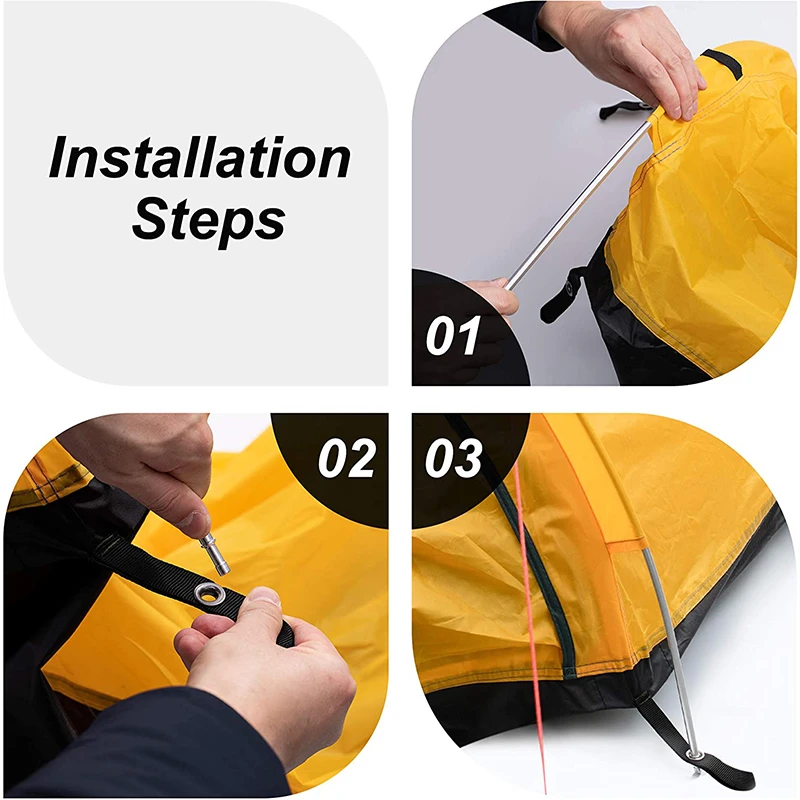 Installation Steps

01

02

03