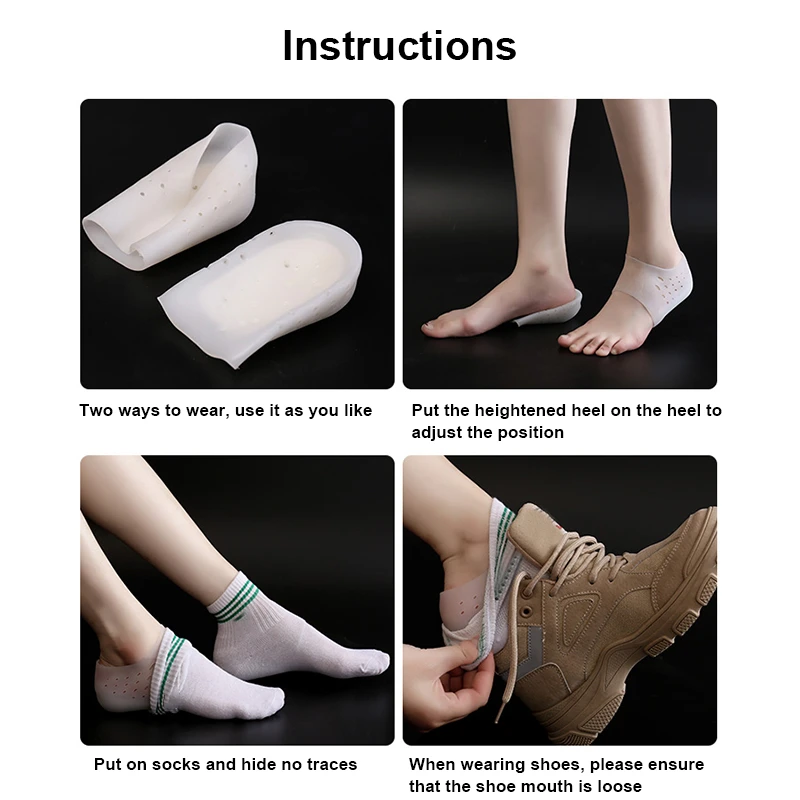 Instructions

Two ways to wear, use it as you like

Put the heightened heel on the heel to adjust the position

Put on socks and hide no traces

When wearing shoes, please ensure that the shoe mouth is loose