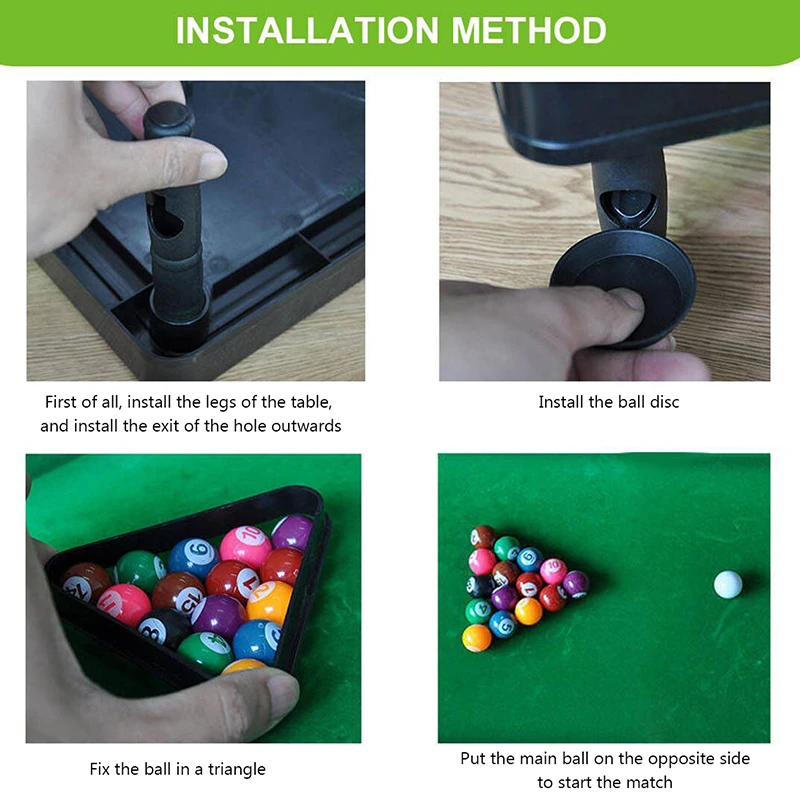 INSTALLATION METHOD

First of all, install the legs of the table, and install the exit of the hole outwards

Install the ball disc

Fix the ball in a triangle

Put the main ball on the opposite side to start the match