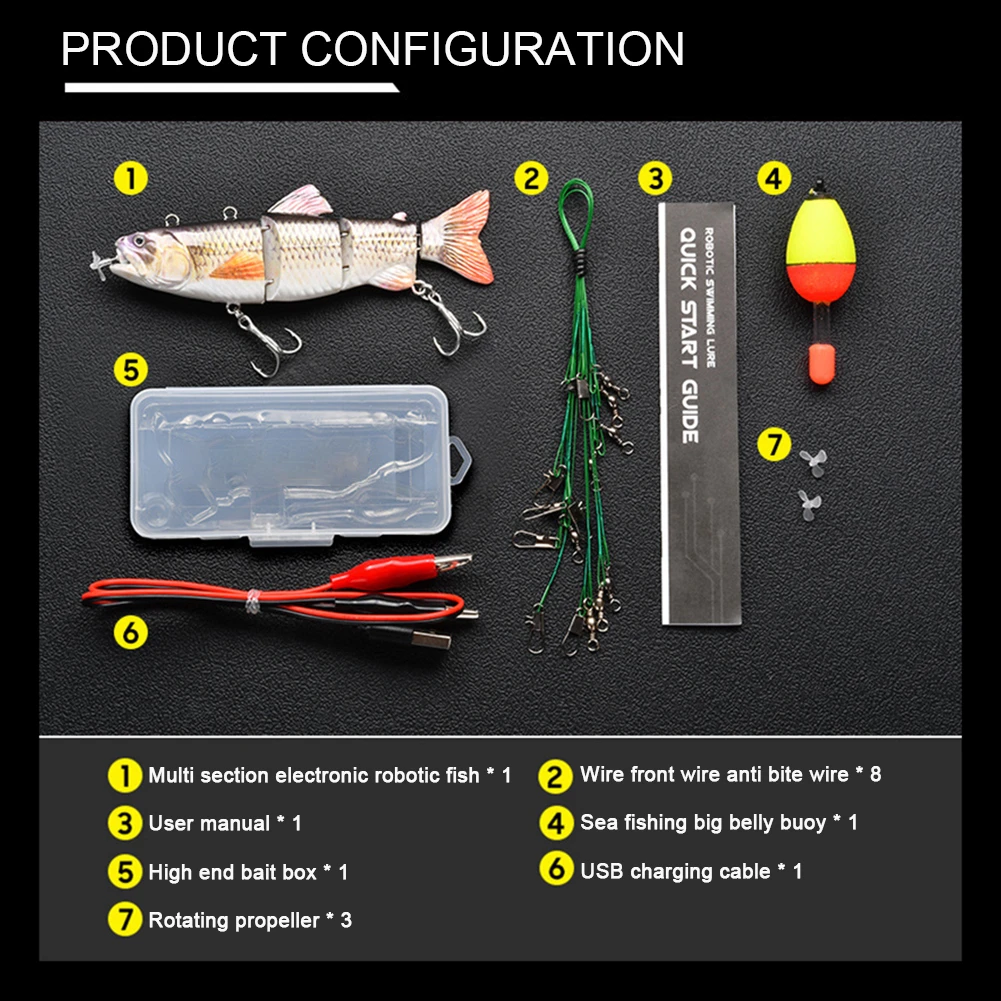 PRODUCT CONFIGURATION

1

2

3

ROBOTIC SWIMMING LURE
QUICK START GUIDE

4

5

7

6

1 Multi section electronic robotic fish * 1

2 Wire front wire anti bite wire * 8

3 User manual * 1

4 Sea fishing big belly buoy * 1

5 High end bait box * 1

6 USB charging cable * 1

7 Rotating propeller * 3