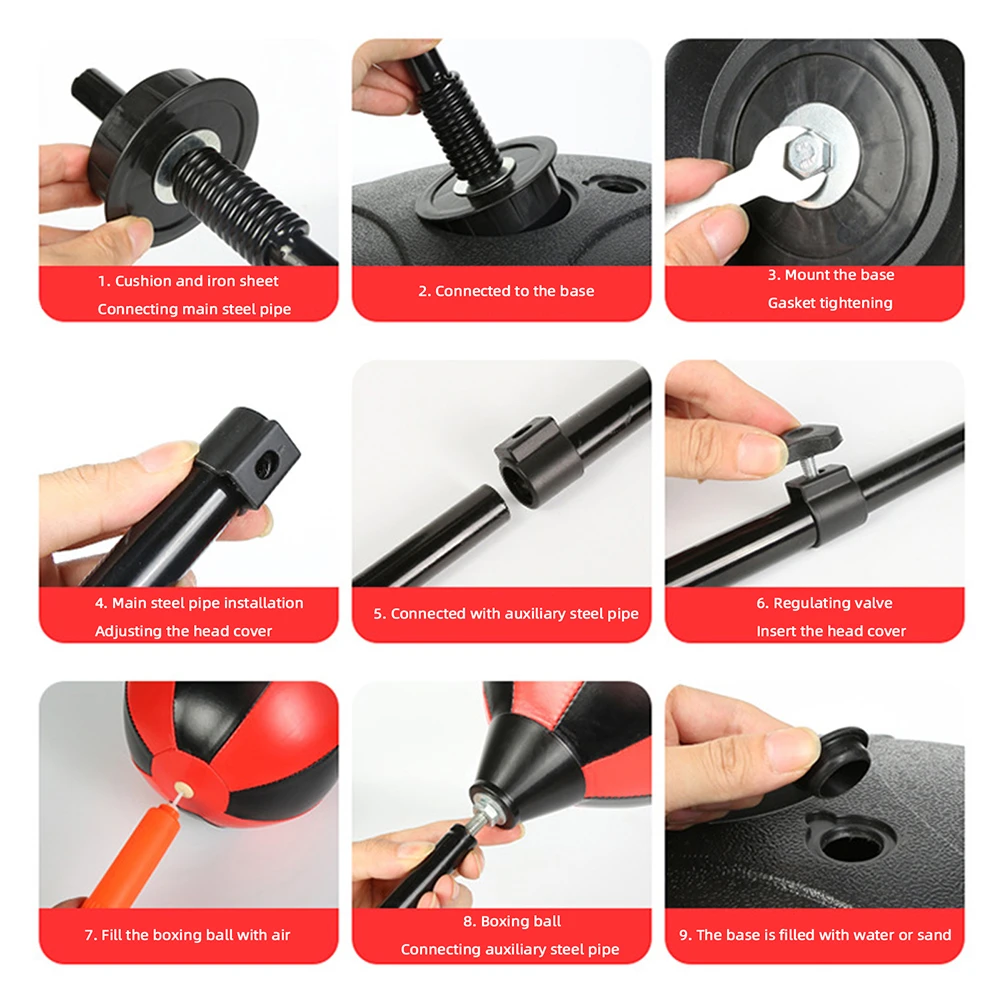 1. Cushion and iron sheet
Connecting main steel pipe

2. Connected to the base

3. Mount the base
Gasket tightening

4. Main steel pipe installation
Adjusting the head cover

5. Connected with auxiliary steel pipe

6. Regulating valve
Insert the head cover

7. Fill the boxing ball with air

8. Boxing ball
Connecting auxiliary steel pipe

9. The base is filled with water or sand