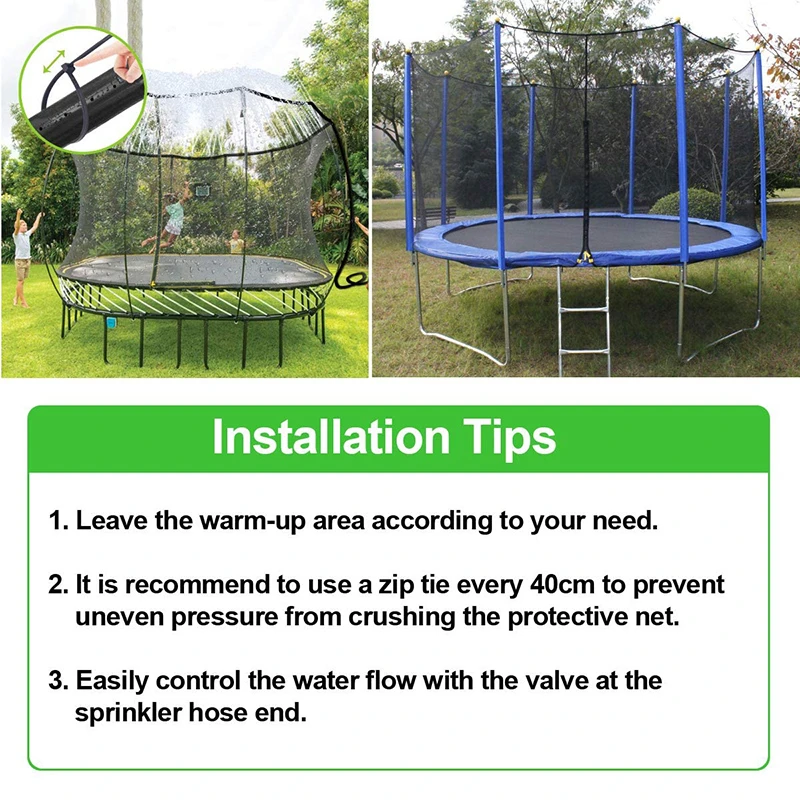 Installation Tips

1. Leave the warm-up area according to your need.

2. It is recommend to use a zip tie every 40cm to prevent uneven pressure from crushing the protective net.

3. Easily control the water flow with the valve at the sprinkler hose end.