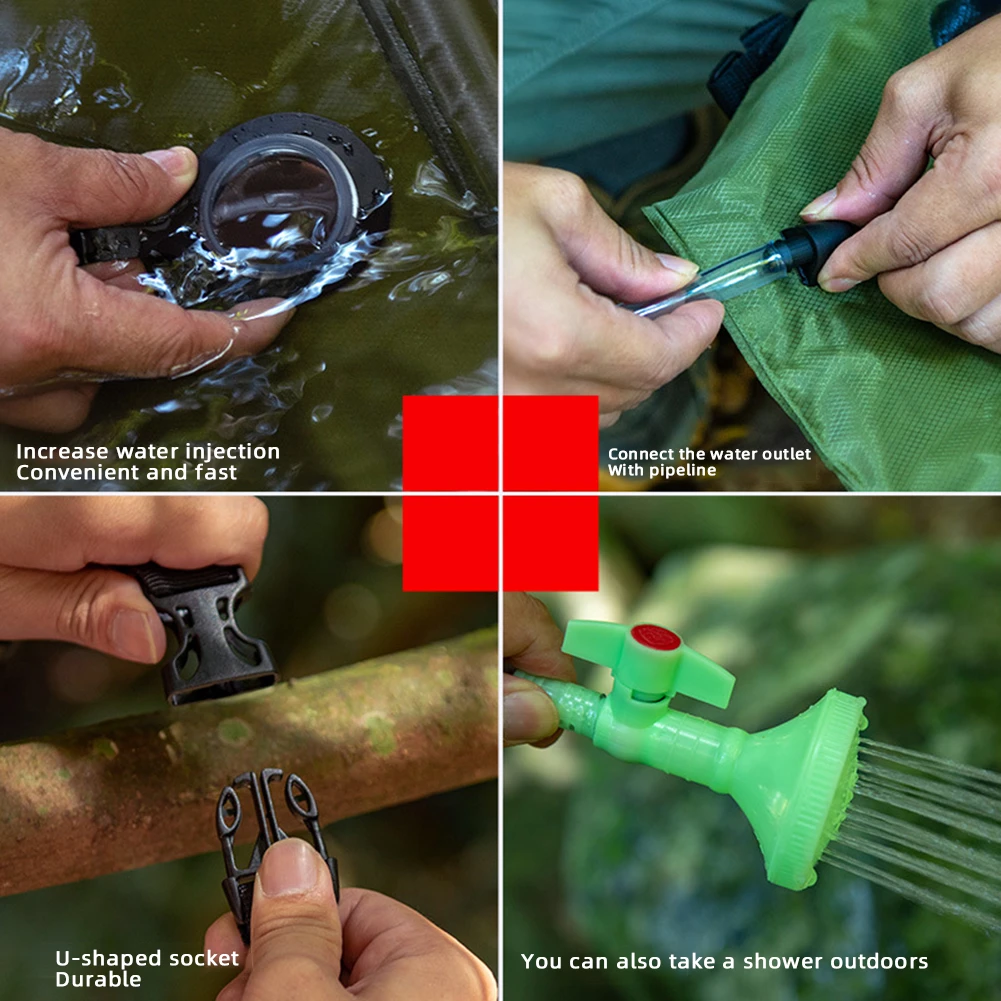 Increase water injection
Convenient and fast

Connect the water outlet
With pipeline

U-shaped socket
Durable

You can also take a shower outdoors