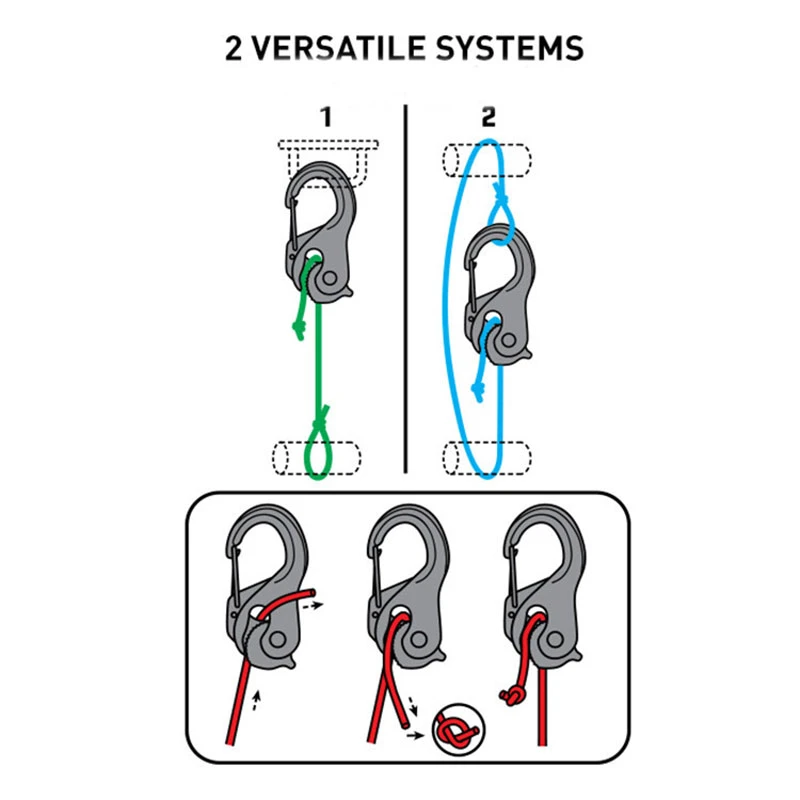 2 VERSATILE SYSTEMS

1

2