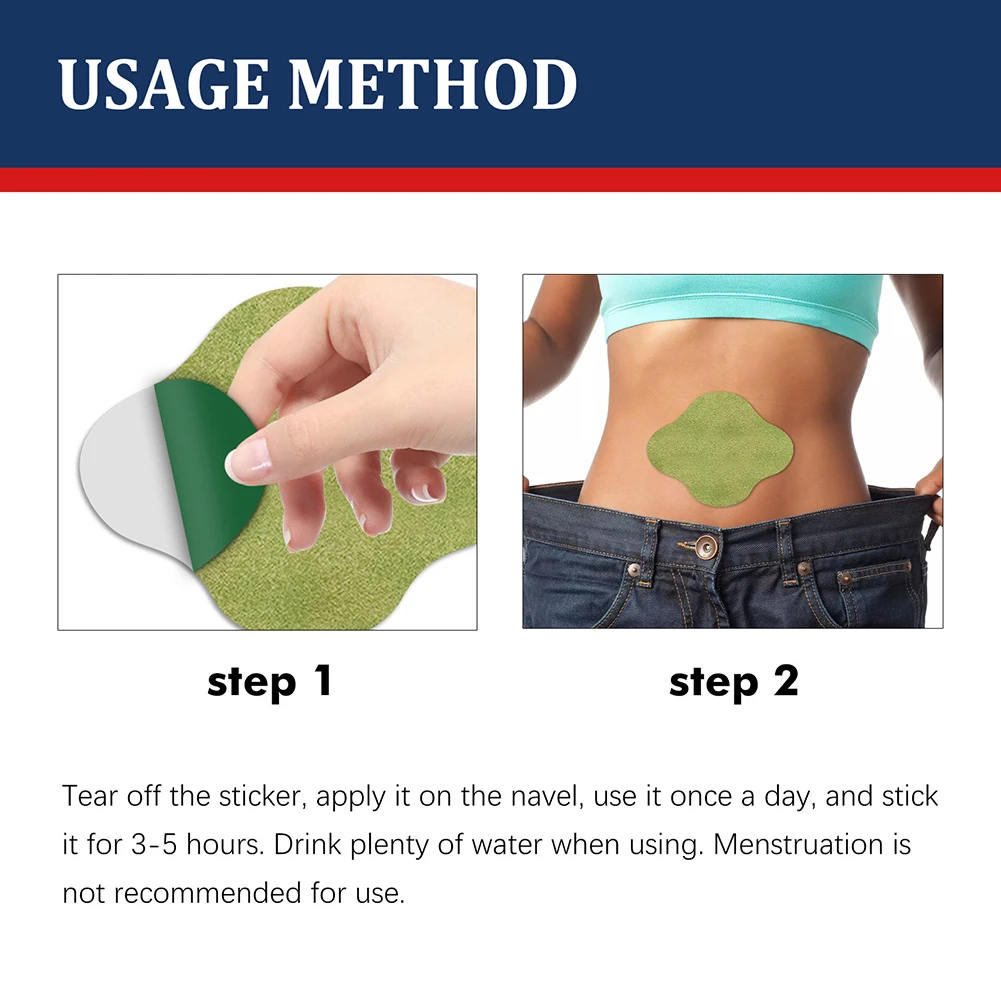 USAGE METHOD

step 1

step 2

Tear off the sticker, apply it on the navel, use it once a day, and stick it for 3-5 hours. Drink plenty of water when using. Menstruation is not recommended for use.