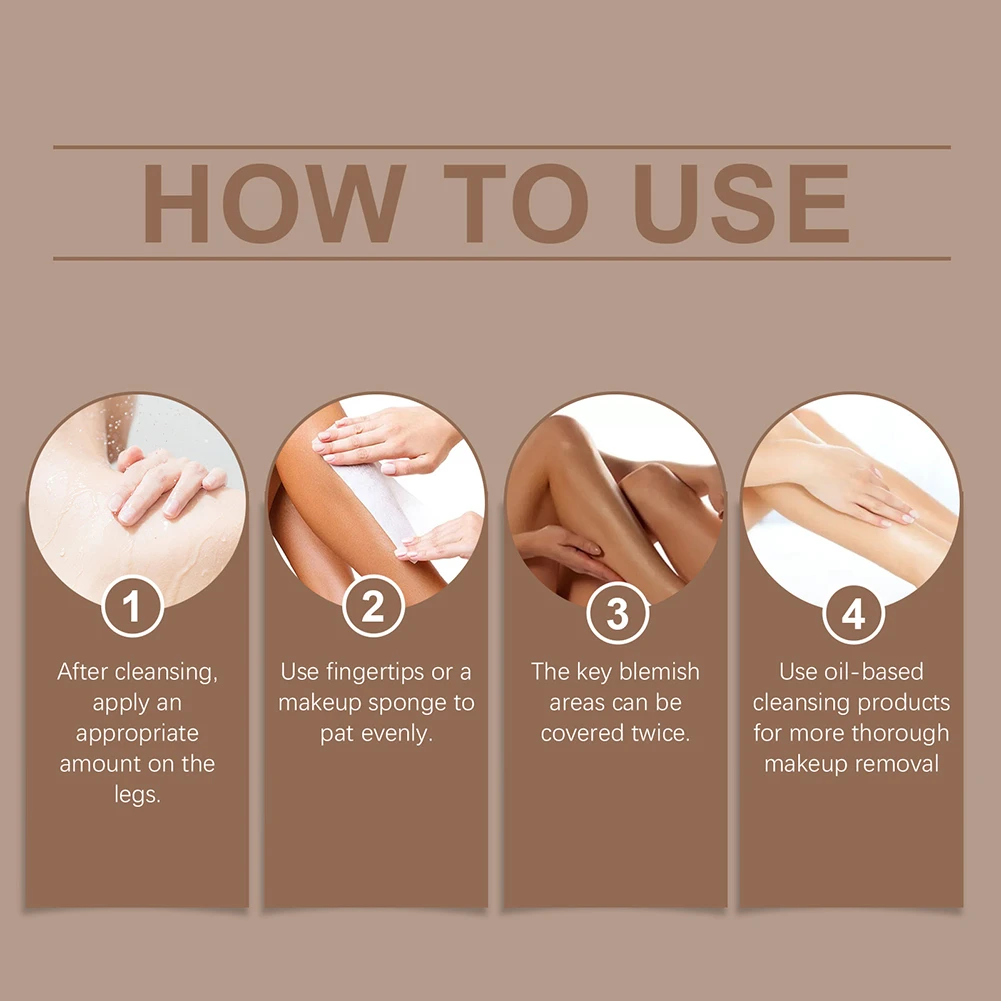 HOW TO USE

1
After cleansing, apply an appropriate amount on the legs.

2
Use fingertips or a makeup sponge to pat evenly.

3
The key blemish areas can be covered twice.

4
Use oil-based cleansing products for more thorough makeup removal