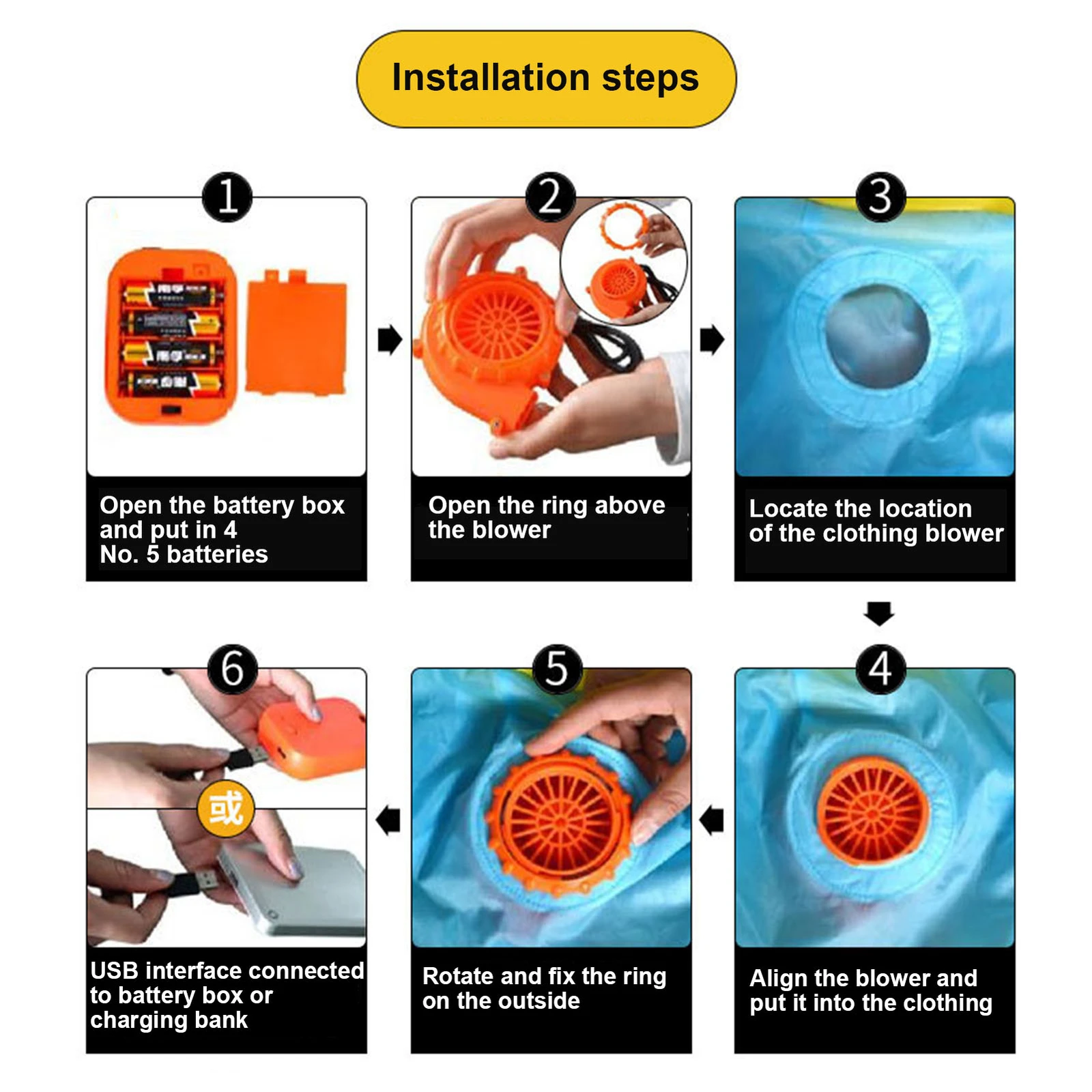 Installation steps

1

Open the battery box and put in 4 No. 5 batteries

2

Open the ring above the blower

3

Locate the location of the clothing blower

4

Align the blower and put it into the clothing

5

Rotate and fix the ring on the outside

6

或

USB interface connected to battery box or charging bank