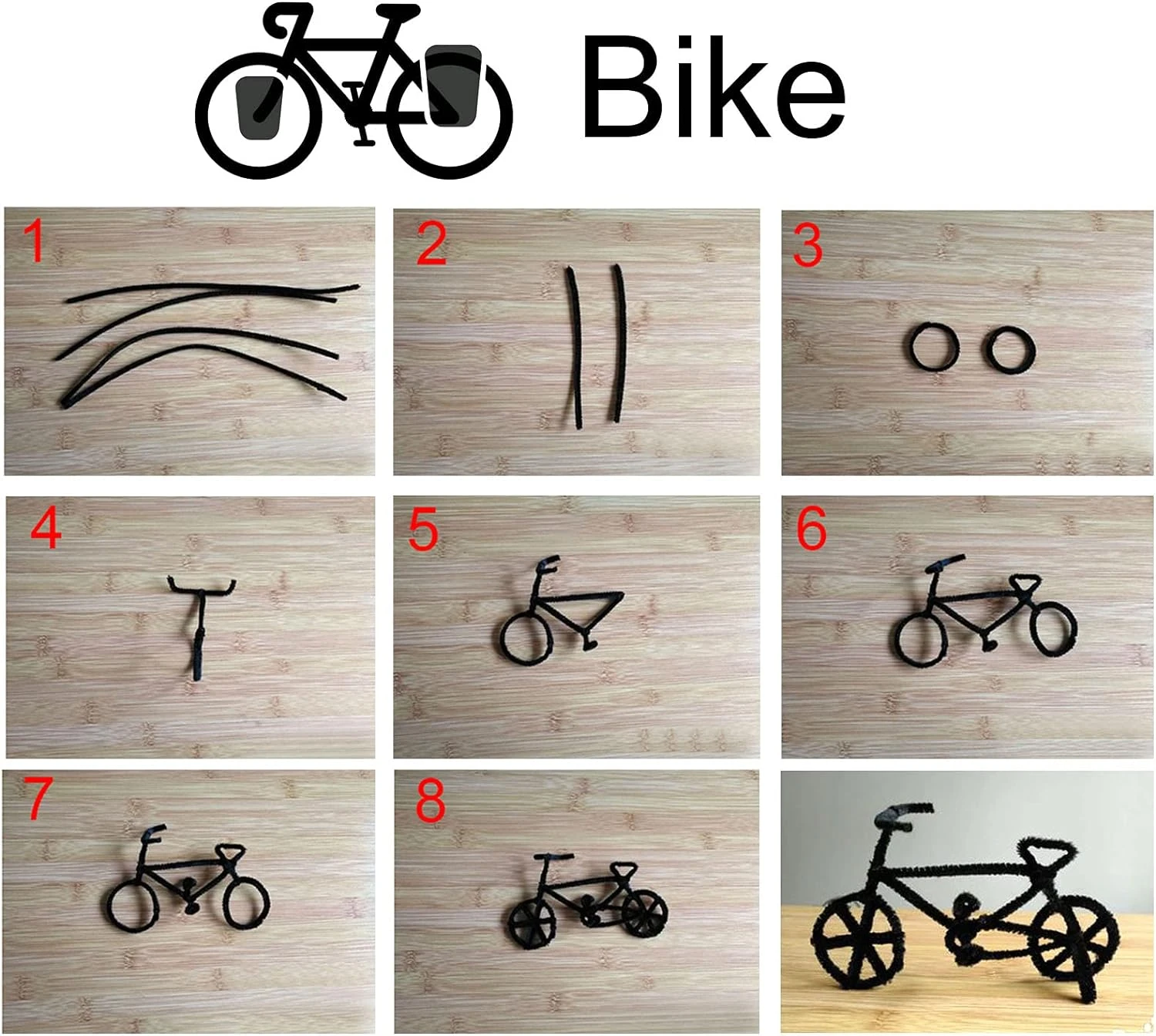 Bike

1

2

3

4

5

6

7

8