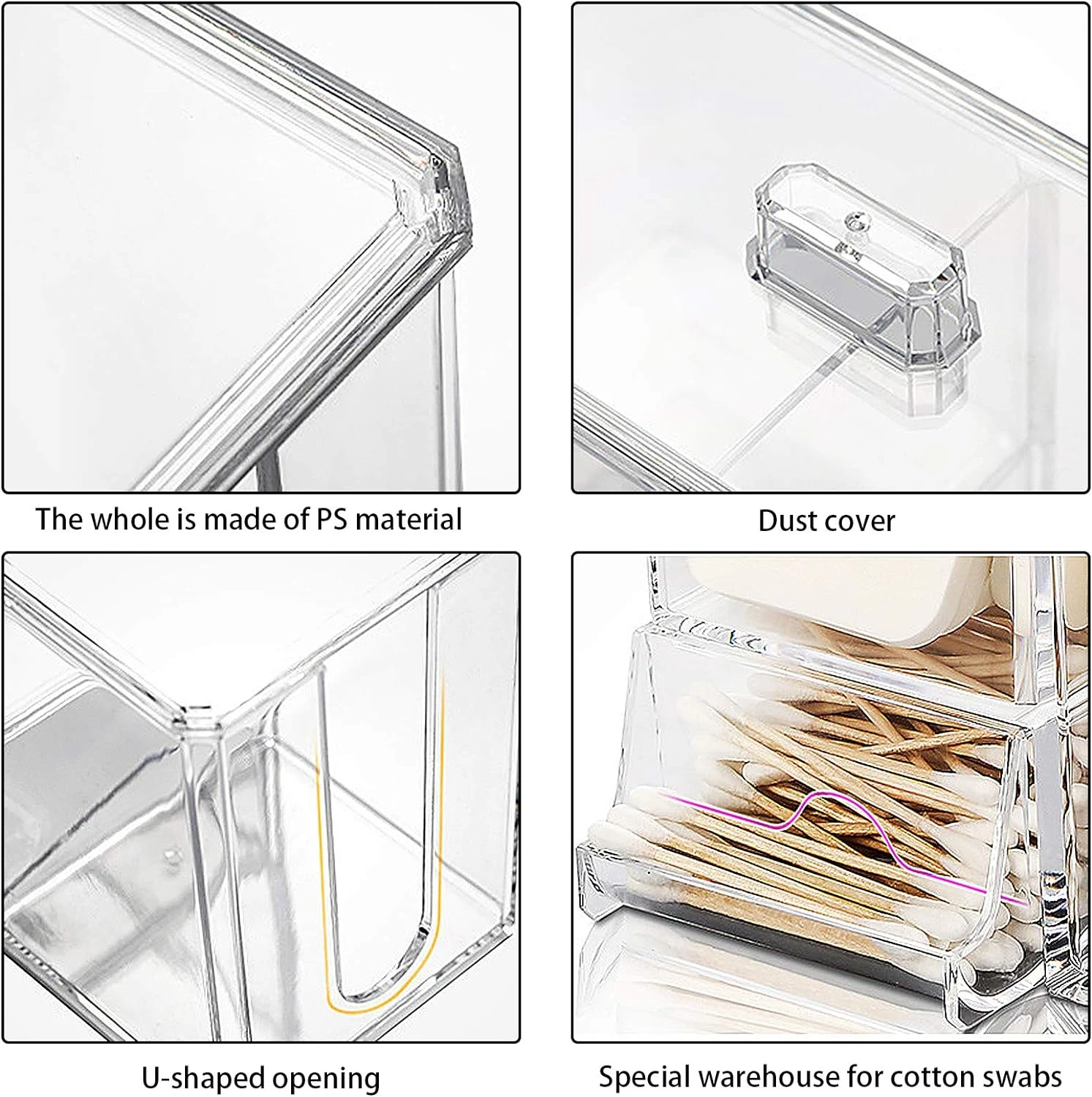 The whole is made of PS material

Dust cover

U-shaped opening

Special warehouse for cotton swabs