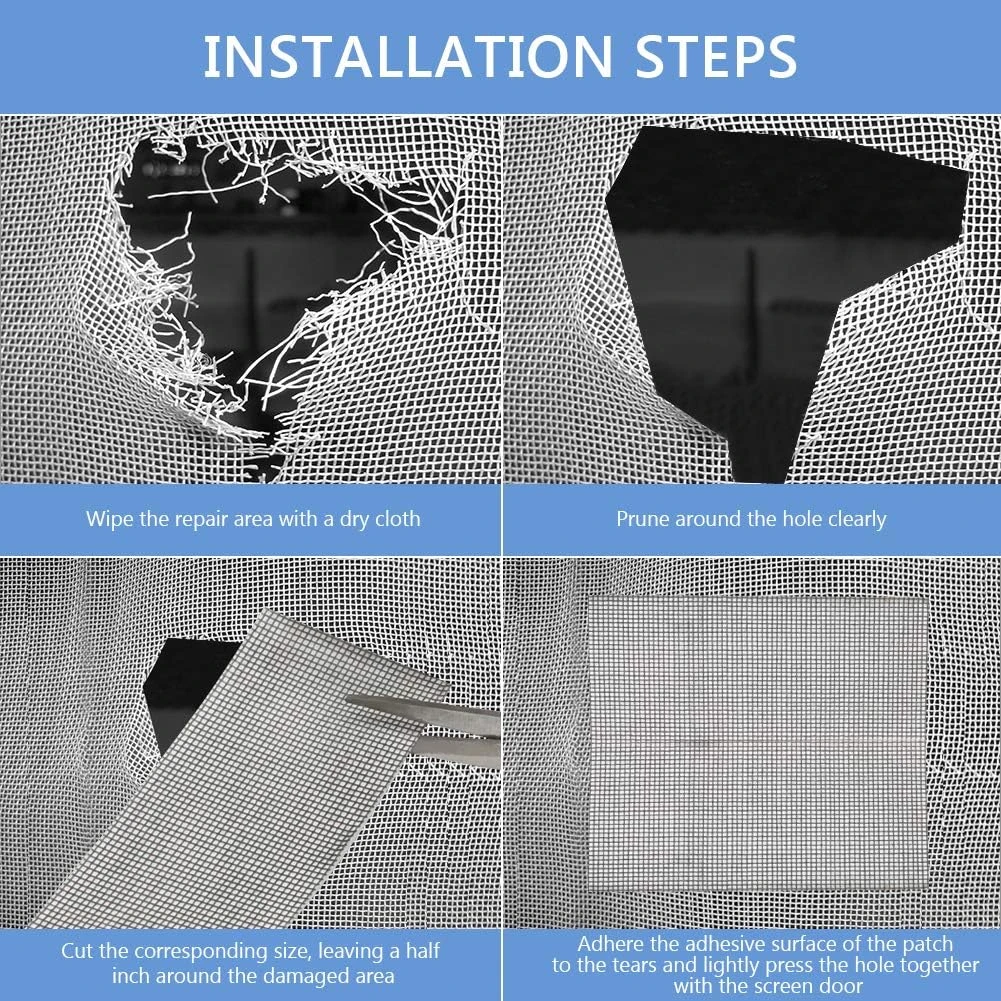 INSTALLATION STEPS

Wipe the repair area with a dry cloth

Prune around the hole clearly

Cut the corresponding size, leaving a half inch around the damaged area

Adhere the adhesive surface of the patch to the tears and lightly press the hole together with the screen door