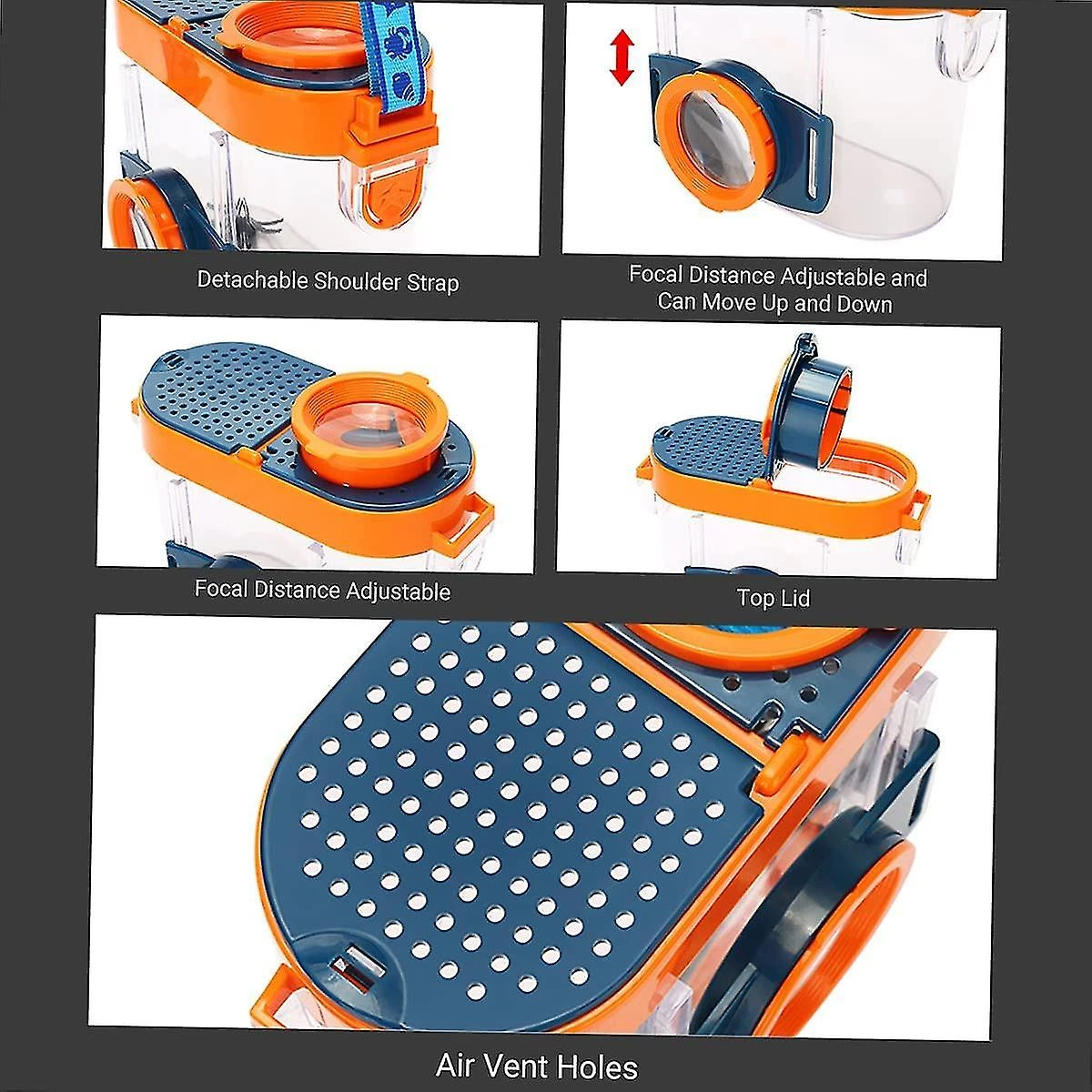 Detachable Shoulder Strap

Focal Distance Adjustable and Can Move Up and Down

Focal Distance Adjustable

Top Lid

Air Vent Holes