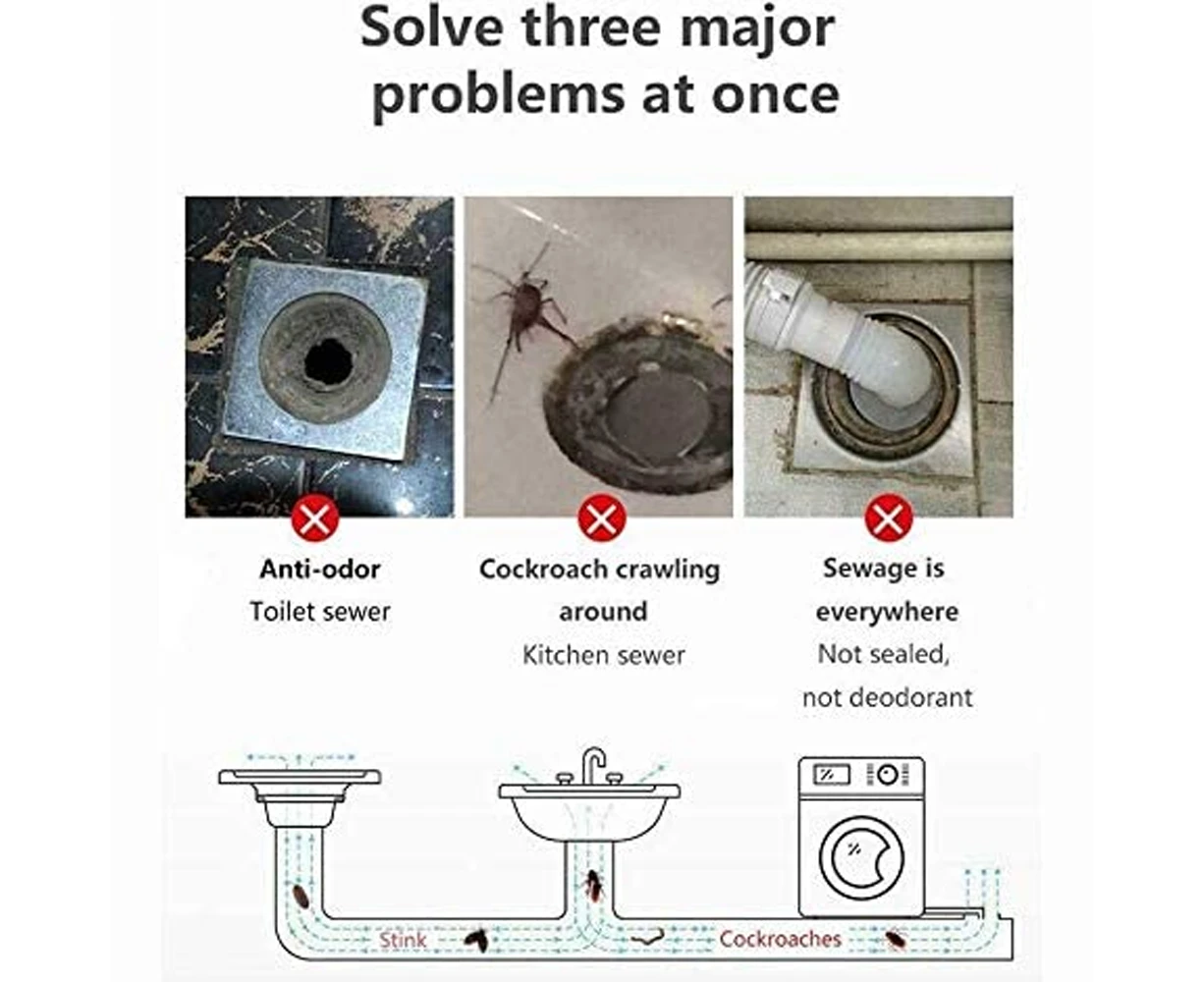 Solve three major problems at once

Anti-odor
Toilet sewer

Cockroach crawling around
Kitchen sewer

Sewage is everywhere
Not sealed, not deodorant

Stink
Cockroaches