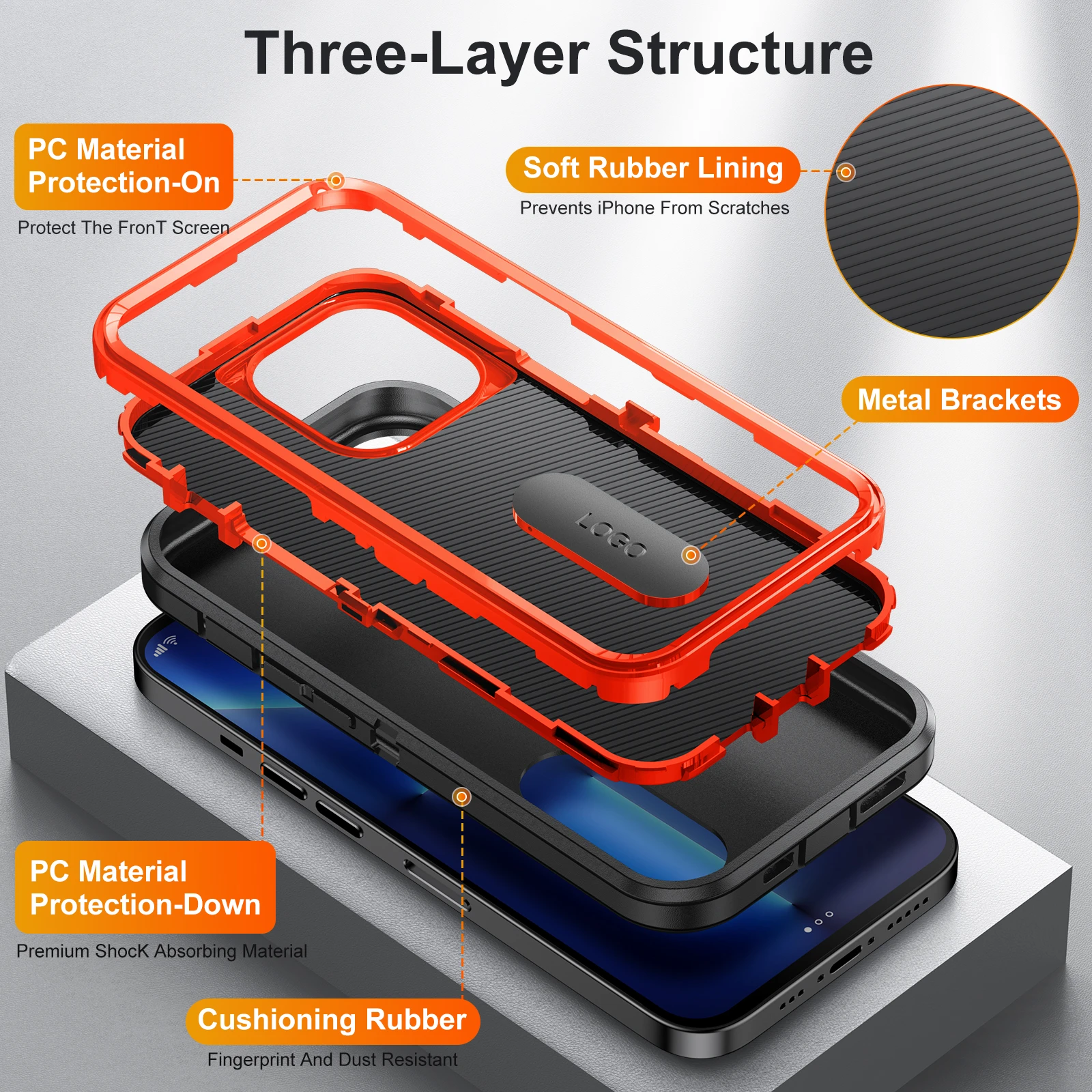 Three-Layer Structure

PC Material Protection-On

Protect The FronT Screen

Soft Rubber Lining

Prevents iPhone From Scratches

Metal Brackets

LOGO

PC Material Protection-Down

Premium ShocK Absorbing Material

Cushioning Rubber

Fingerprint And Dust Resistant