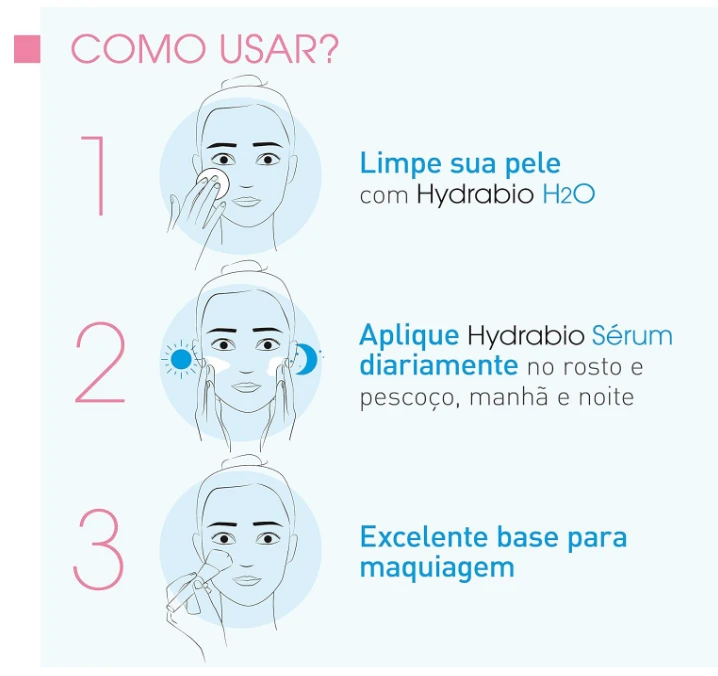 COMO USAR?

1

Limpe sua pele com Hydrabio H2O

2

Aplique Hydrabio Sérum diariamente no rosto e pescoço, manhã e noite

3

Excelente base para maquiagem