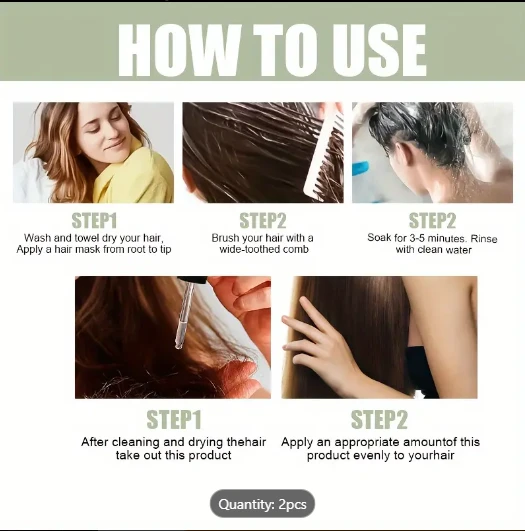 HOW TO USE

STEP1
Wash and towel dry your hair, Apply a hair mask from root to tip

STEP2
Brush your hair with a wide-toothed comb

STEP2
Soak for 3-5 minutes. Rinse with clean water

STEP1
After cleaning and drying thehair take out this product

STEP2
Apply an appropriate amountof this product evenly to yourhair

Quantity: 2pcs