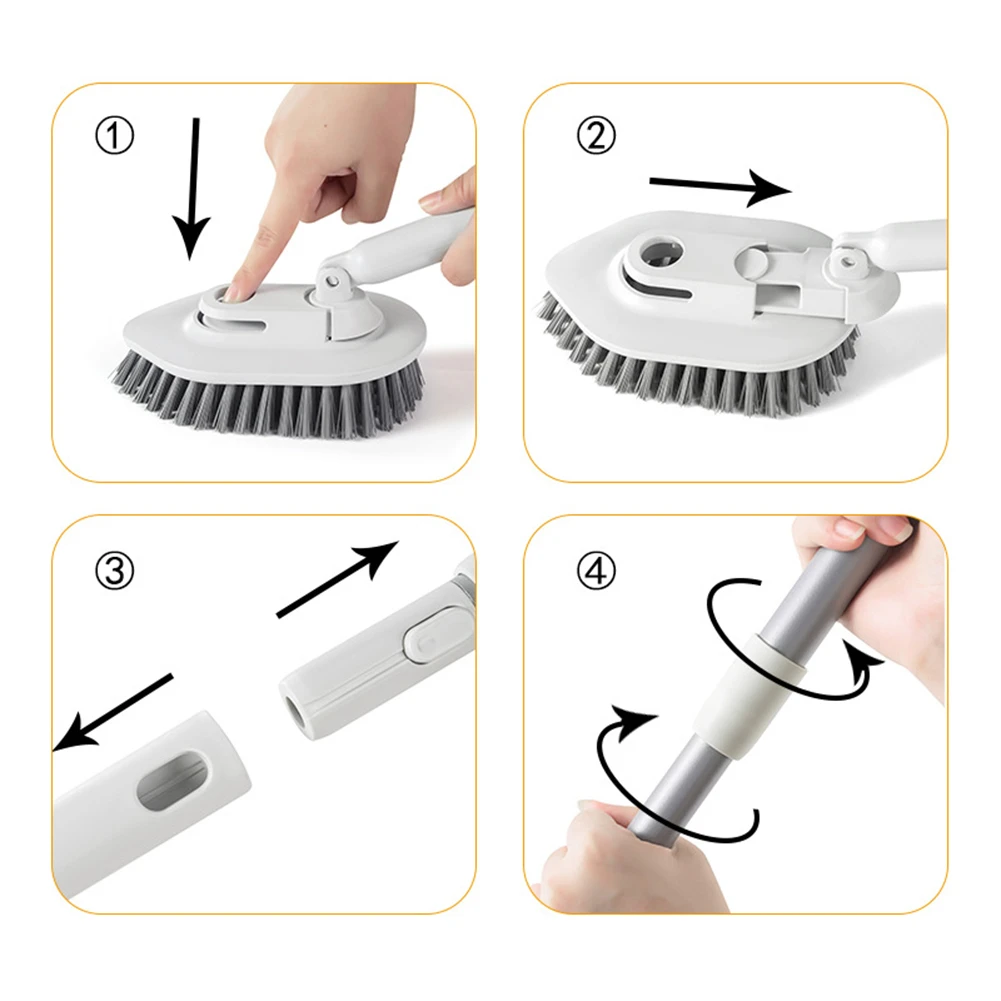 ①

②

③

④