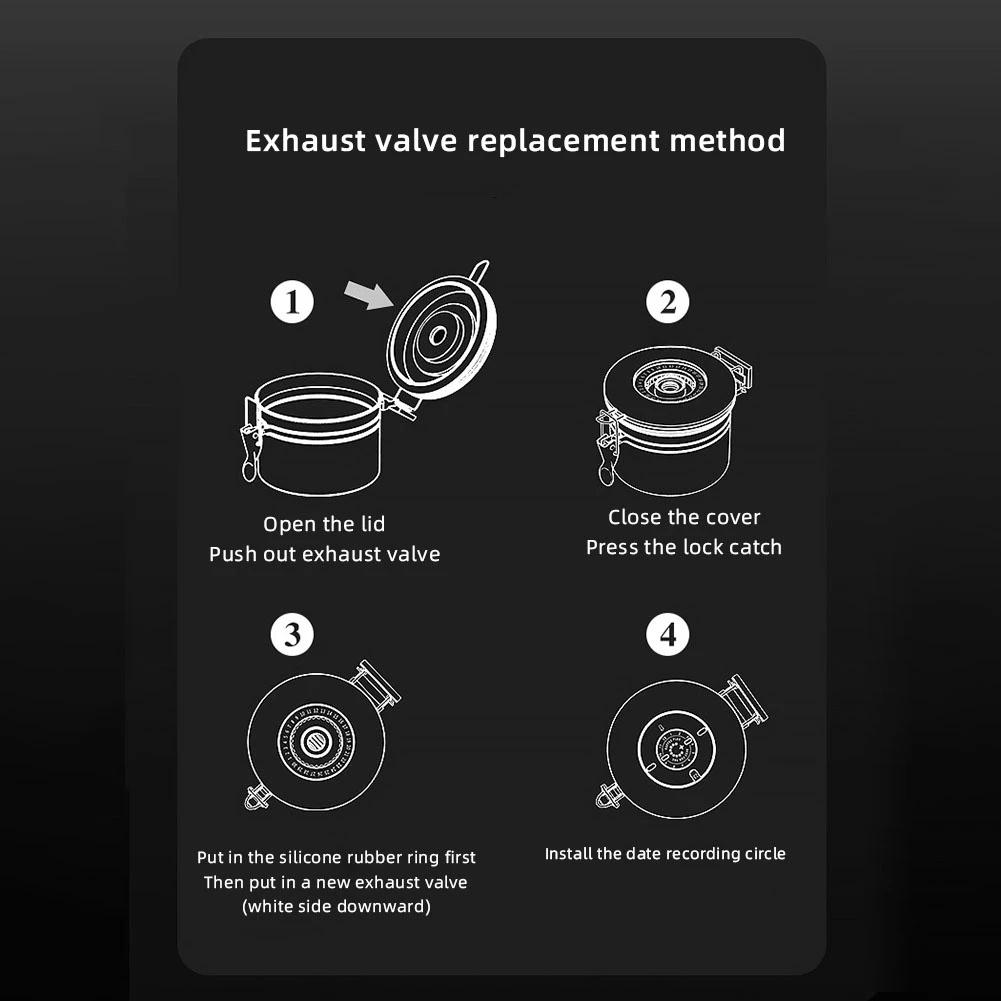 Exhaust valve replacement method

1

Open the lid
Push out exhaust valve

2

Close the cover
Press the lock catch

3

Put in the silicone rubber ring first
Then put in a new exhaust valve
(white side downward)

4

Install the date recording circle