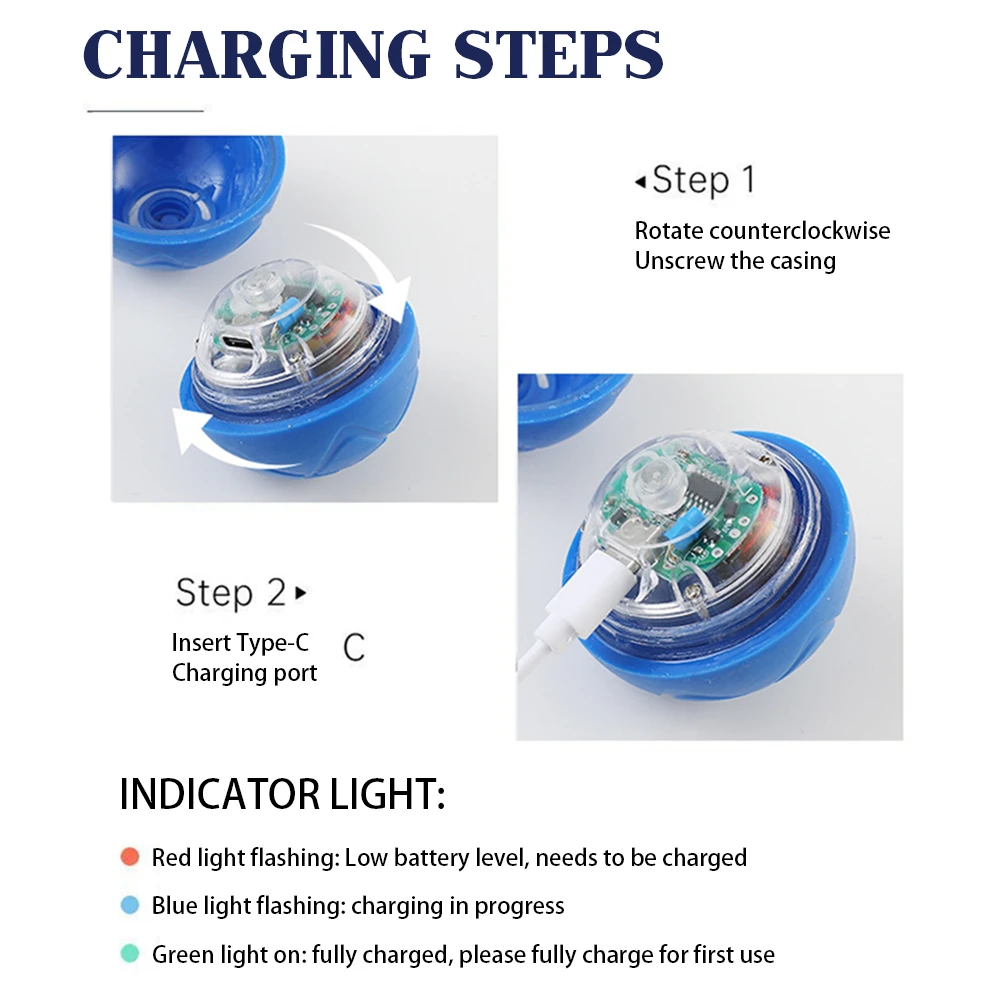 CHARGING STEPS

◂Step 1

Rotate counterclockwise
Unscrew the casing

Step 2▸

Insert Type-C
Charging port

C

INDICATOR LIGHT:

Red light flashing: Low battery level, needs to be charged

Blue light flashing: charging in progress

Green light on: fully charged, please fully charge for first use