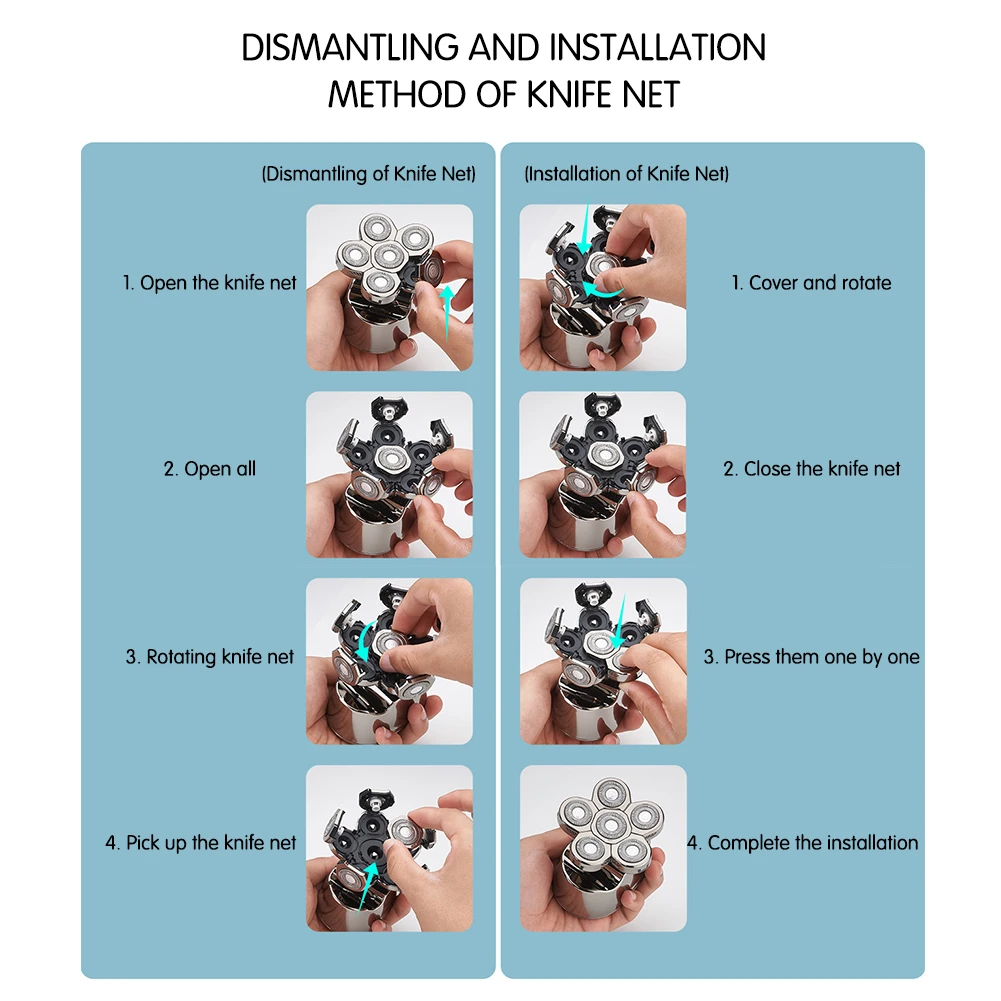 DISMANTLING AND INSTALLATION METHOD OF KNIFE NET

(Dismantling of Knife Net)

1. Open the knife net

2. Open all

3. Rotating knife net

4. Pick up the knife net

(Installation of Knife Net)

1. Cover and rotate

2. Close the knife net

3. Press them one by one

4. Complete the installation