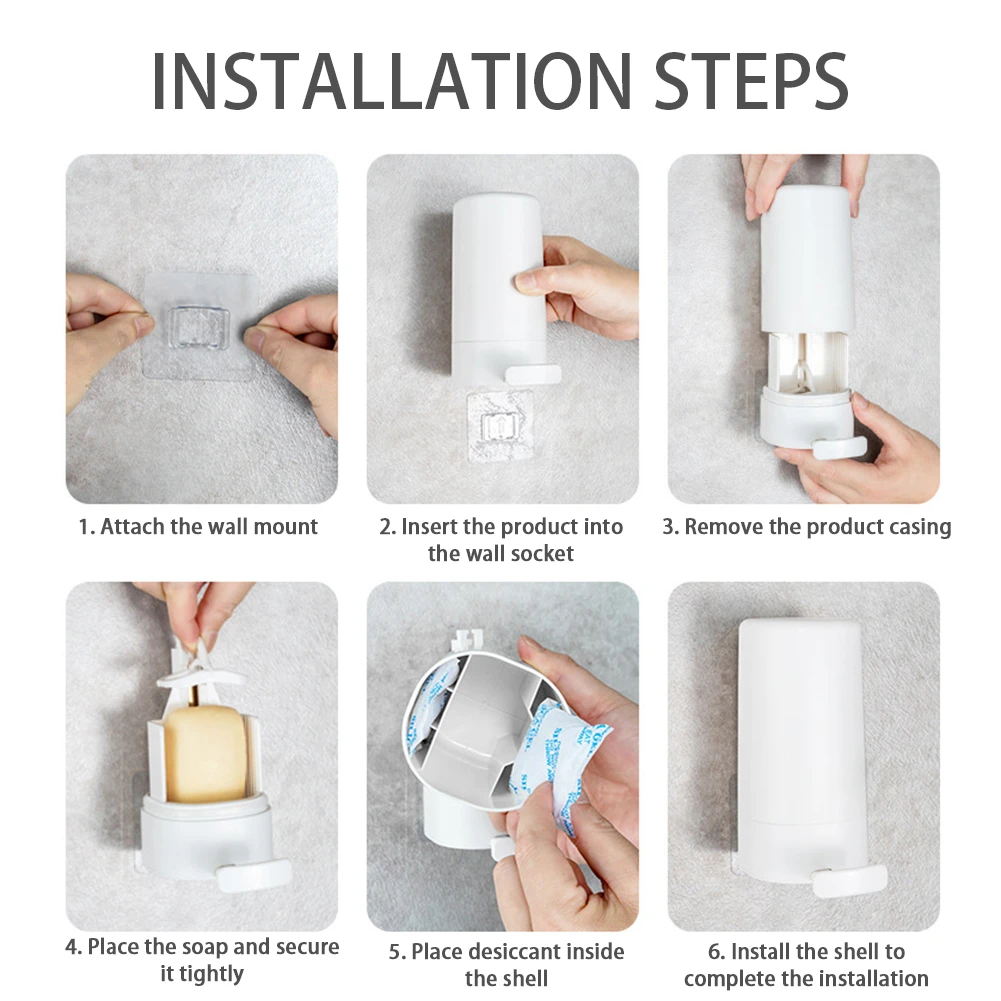 INSTALLATION STEPS

1. Attach the wall mount

2. Insert the product into the wall socket

3. Remove the product casing

4. Place the soap and secure it tightly

5. Place desiccant inside the shell

6. Install the shell to complete the installation