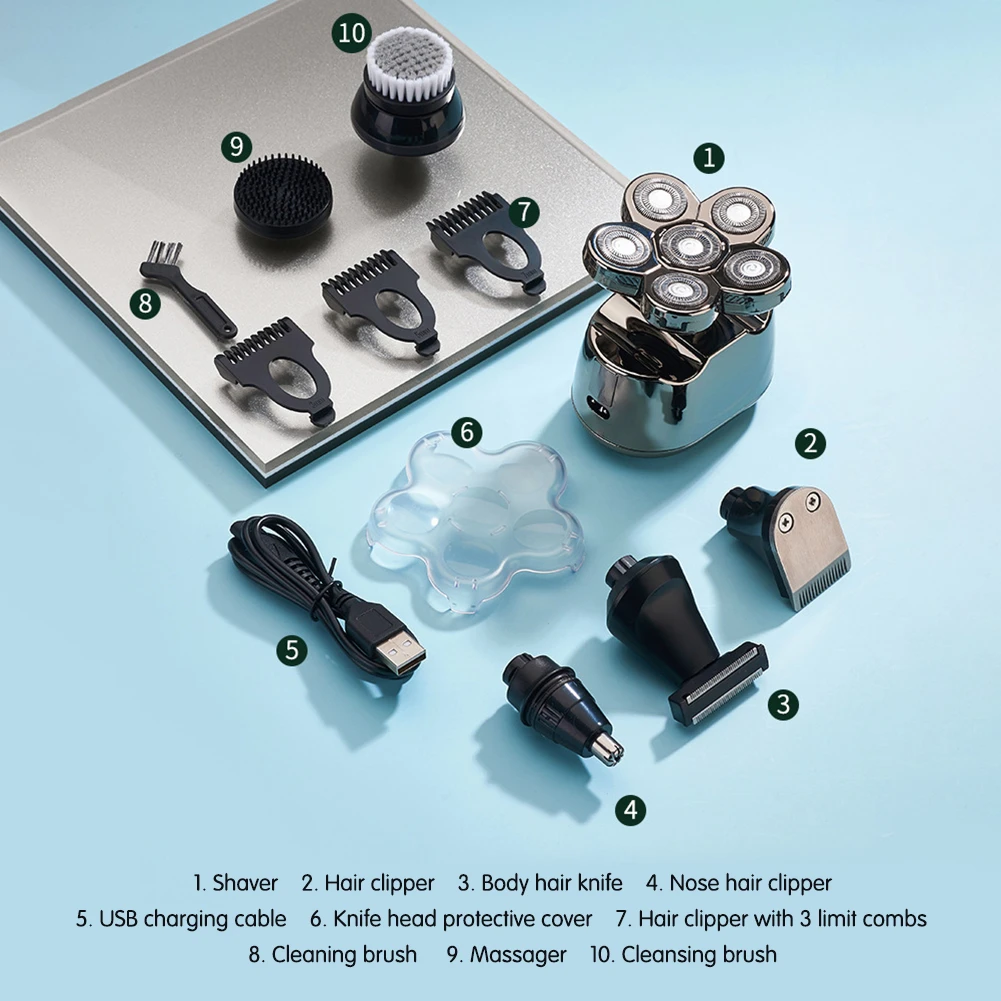 10
9
1
7
8
6
2
5
3
4

1. Shaver 2. Hair clipper 3. Body hair knife 4. Nose hair clipper
5. USB charging cable 6. Knife head protective cover 7. Hair clipper with 3 limit combs
8. Cleaning brush 9. Massager 10. Cleansing brush