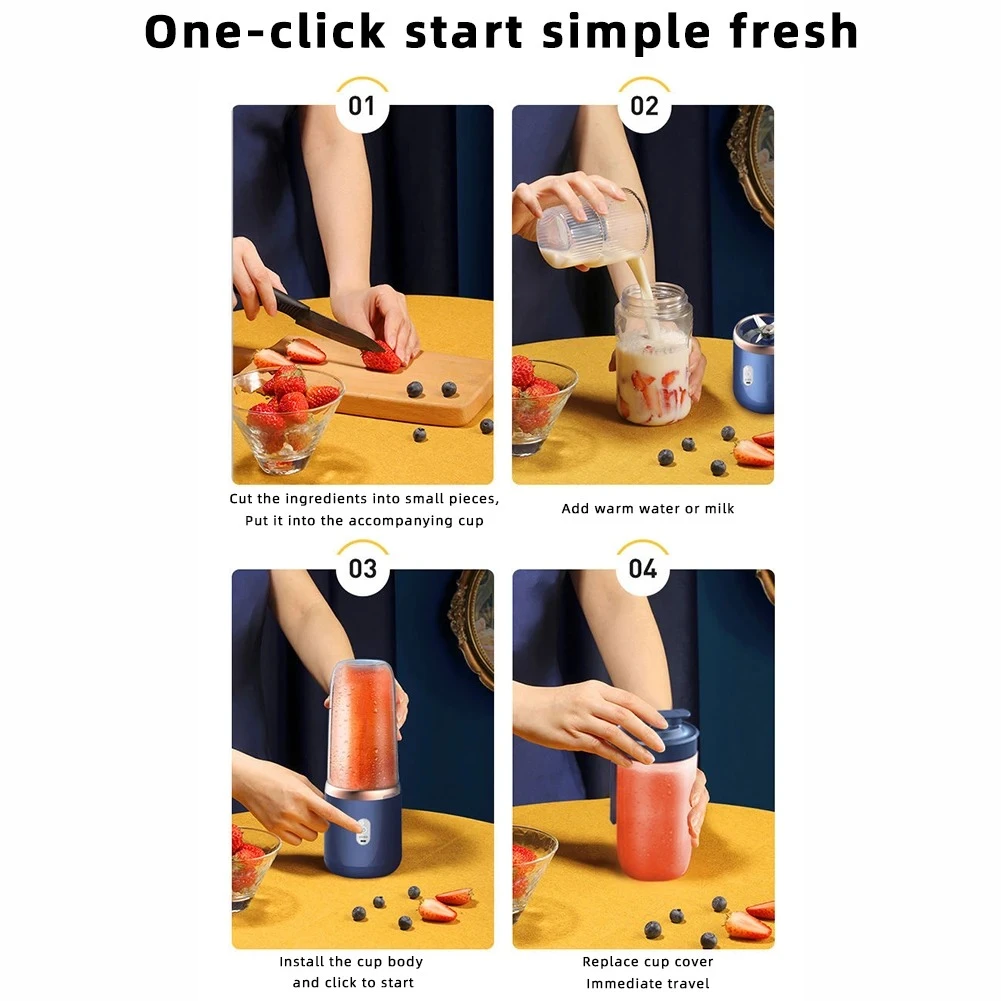 One-click start simple fresh

01

Cut the ingredients into small pieces, Put it into the accompanying cup

02

Add warm water or milk

03

Install the cup body and click to start

04

Replace cup cover Immediate travel