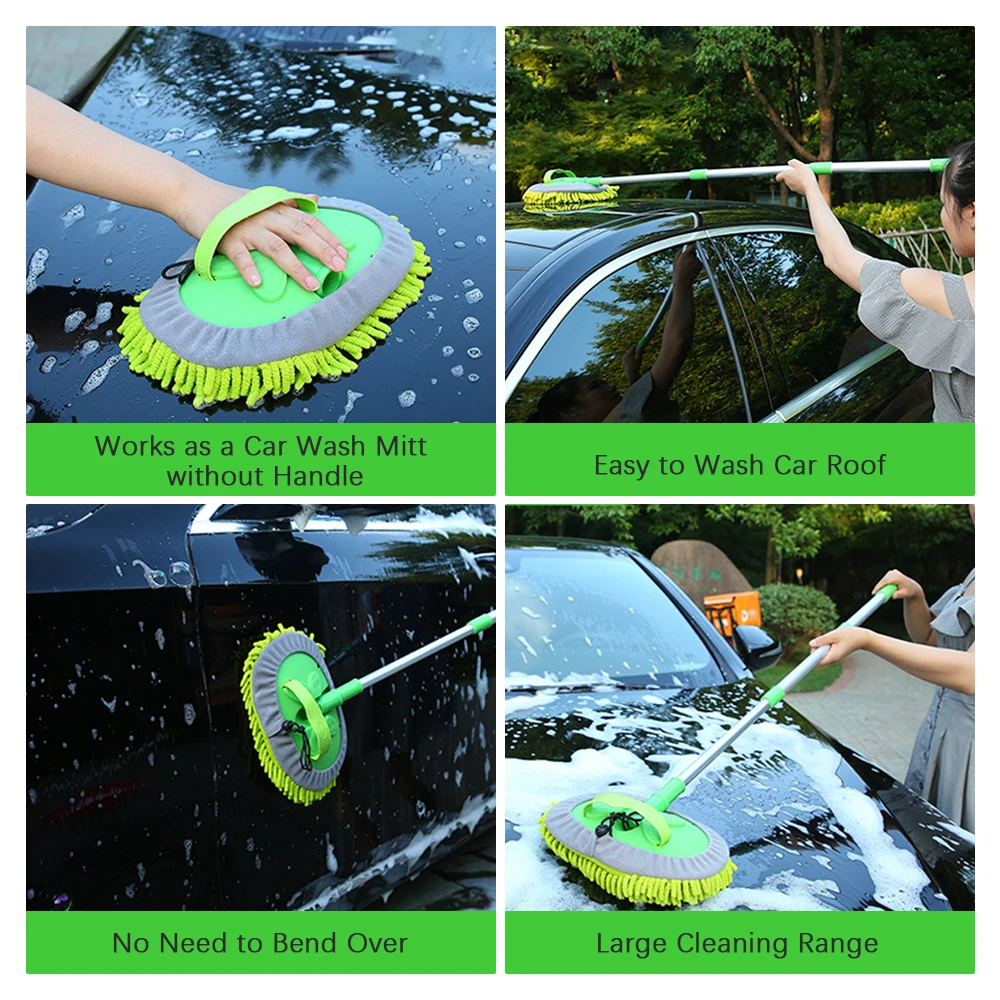 Works as a Car Wash Mitt without Handle

Easy to Wash Car Roof

No Need to Bend Over

Large Cleaning Range