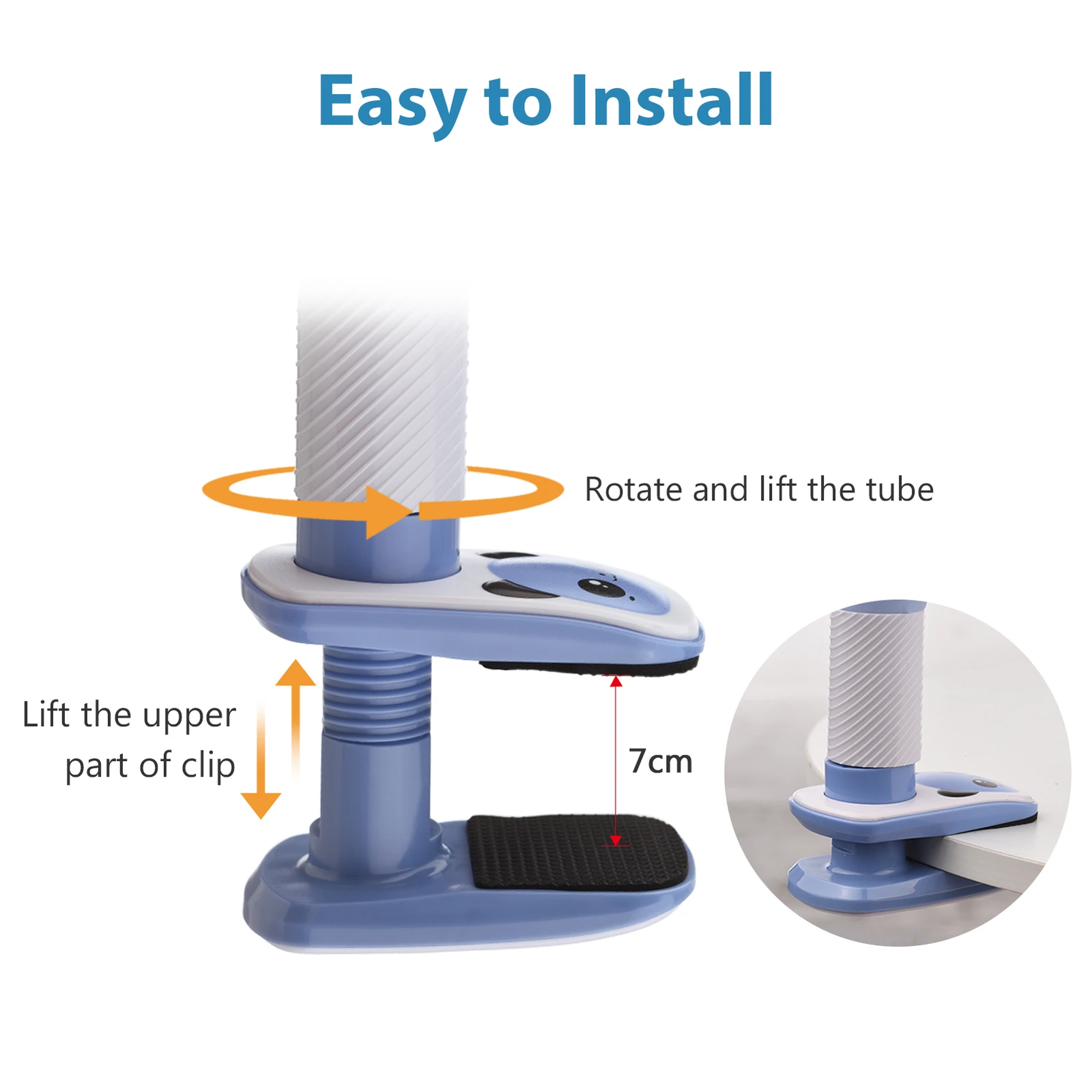 Easy to Install

Rotate and lift the tube

Lift the upper part of clip

7cm