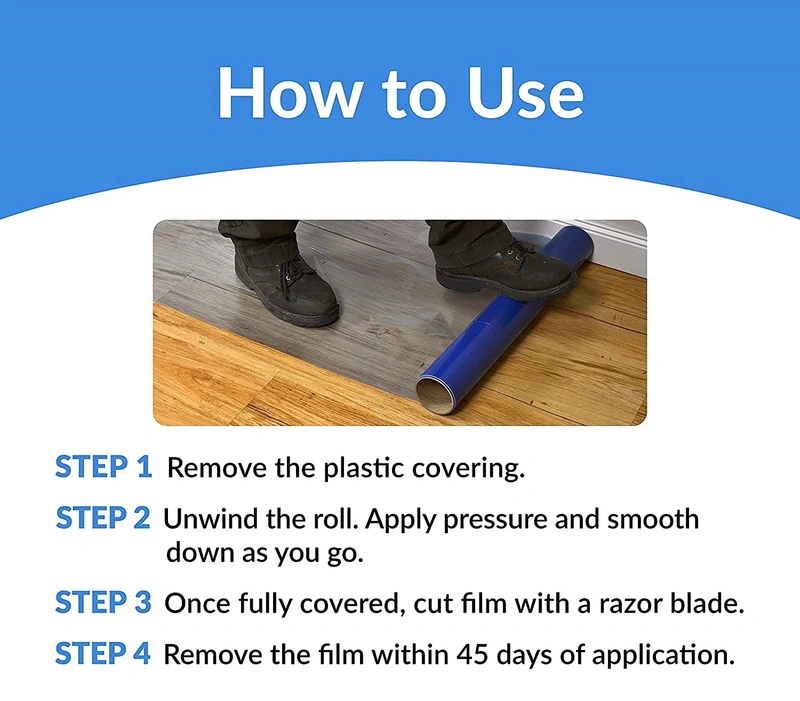 How to Use

STEP 1 Remove the plastic covering.

STEP 2 Unwind the roll. Apply pressure and smooth down as you go.

STEP 3 Once fully covered, cut film with a razor blade.

STEP 4 Remove the film within 45 days of application.