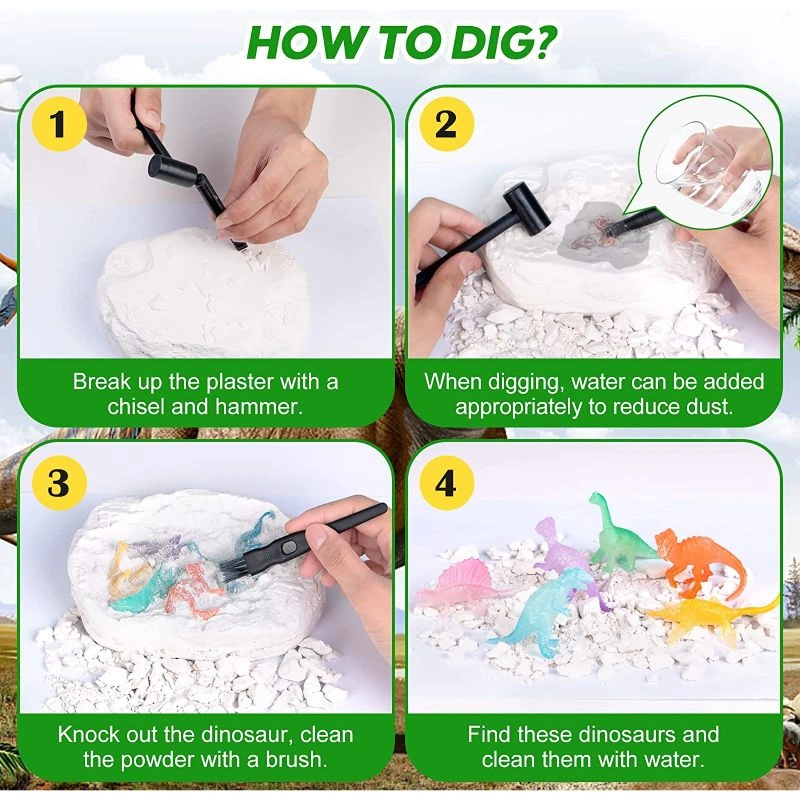 HOW TO DIG?

1

Break up the plaster with a chisel and hammer.

2

When digging, water can be added appropriately to reduce dust.

3

Knock out the dinosaur, clean the powder with a brush.

4

Find these dinosaurs and clean them with water.