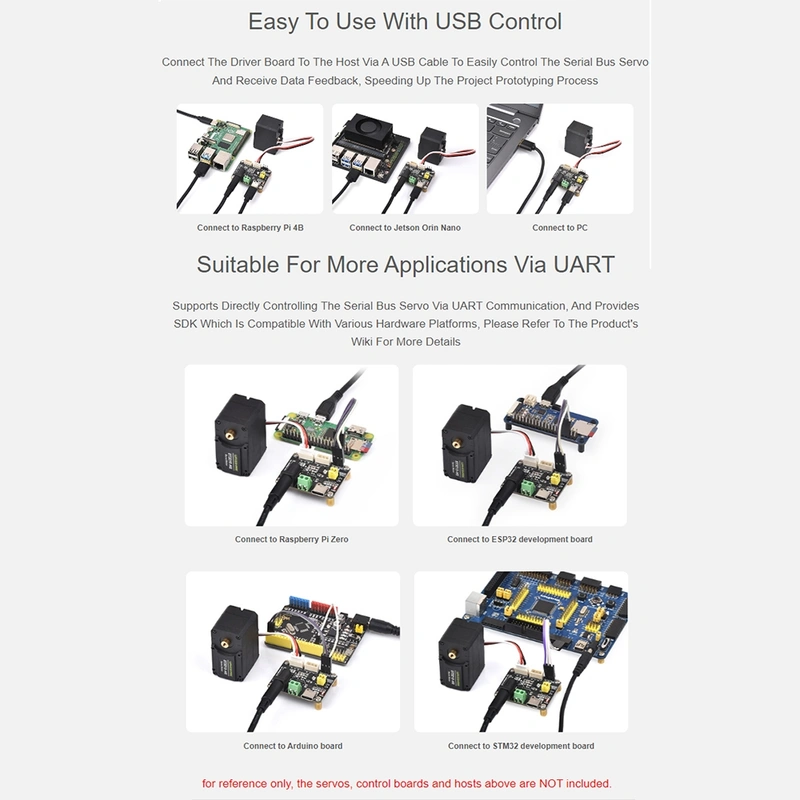 Easy To Use With USB Control

Connect The Driver Board To The Host Via A USB Cable To Easily Control The Serial Bus Servo And Receive Data Feedback, Speeding Up The Project Prototyping Process

Connect to Raspberry Pi 4B

Connect to Jetson Orin Nano

Connect to PC

Suitable For More Applications Via UART

Supports Directly Controlling The Serial Bus Servo Via UART Communication, And Provides SDK Which Is Compatible With Various Hardware Platforms, Please Refer To The Product's Wiki For More Details

Connect to Raspberry Pi Zero

Connect to ESP32 development board

Connect to Arduino board

Connect to STM32 development board

for reference only, the servos, control boards and hosts above are NOT included.